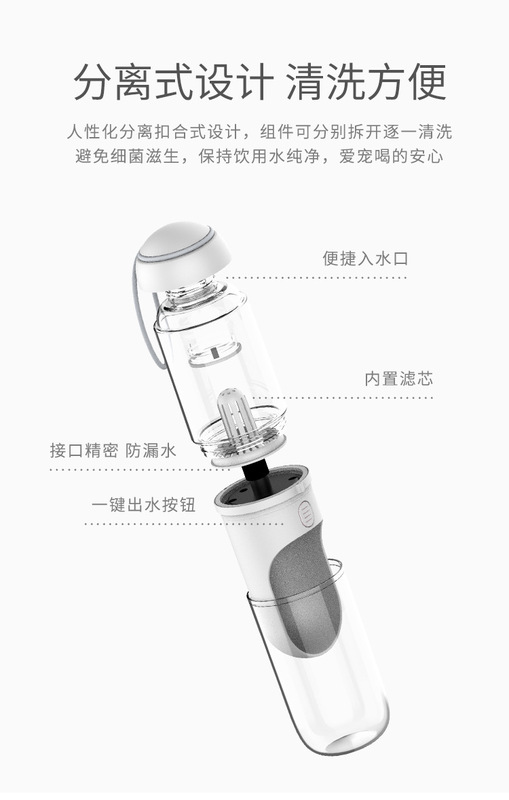 分离式设计 清洗方便

人性化分离扣合式设计，组件可分别拆开逐一清洗
避免细菌滋生，保持饮用水纯净，爱宠喝的安心

便捷入水口

内置滤芯

接口精密 防漏水

一键出水按钮