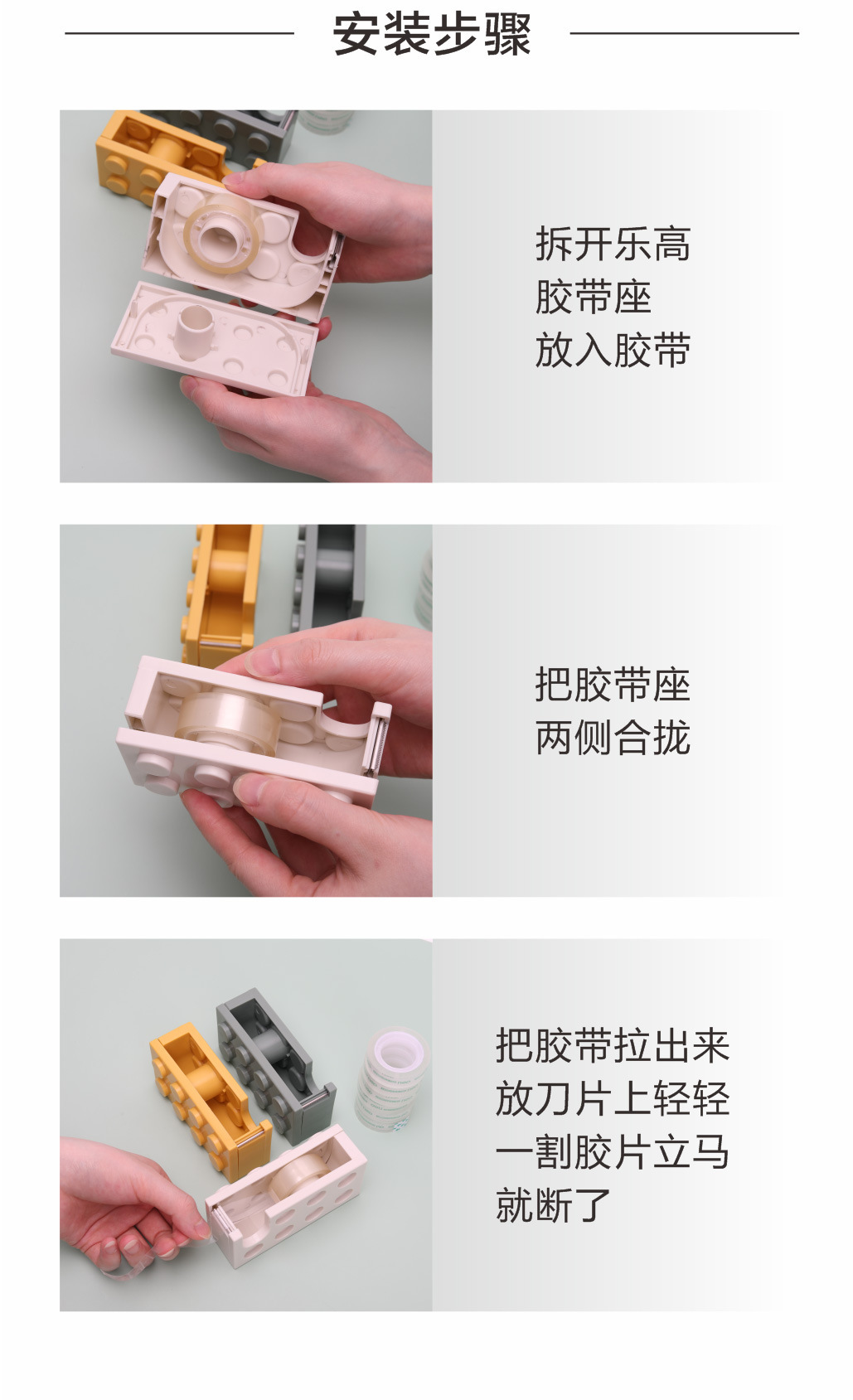 安装步骤

拆开乐高
胶带座
放入胶带

把胶带座
两侧合拢

把胶带拉出来
放刀片上轻轻
一割胶片立马
就断了