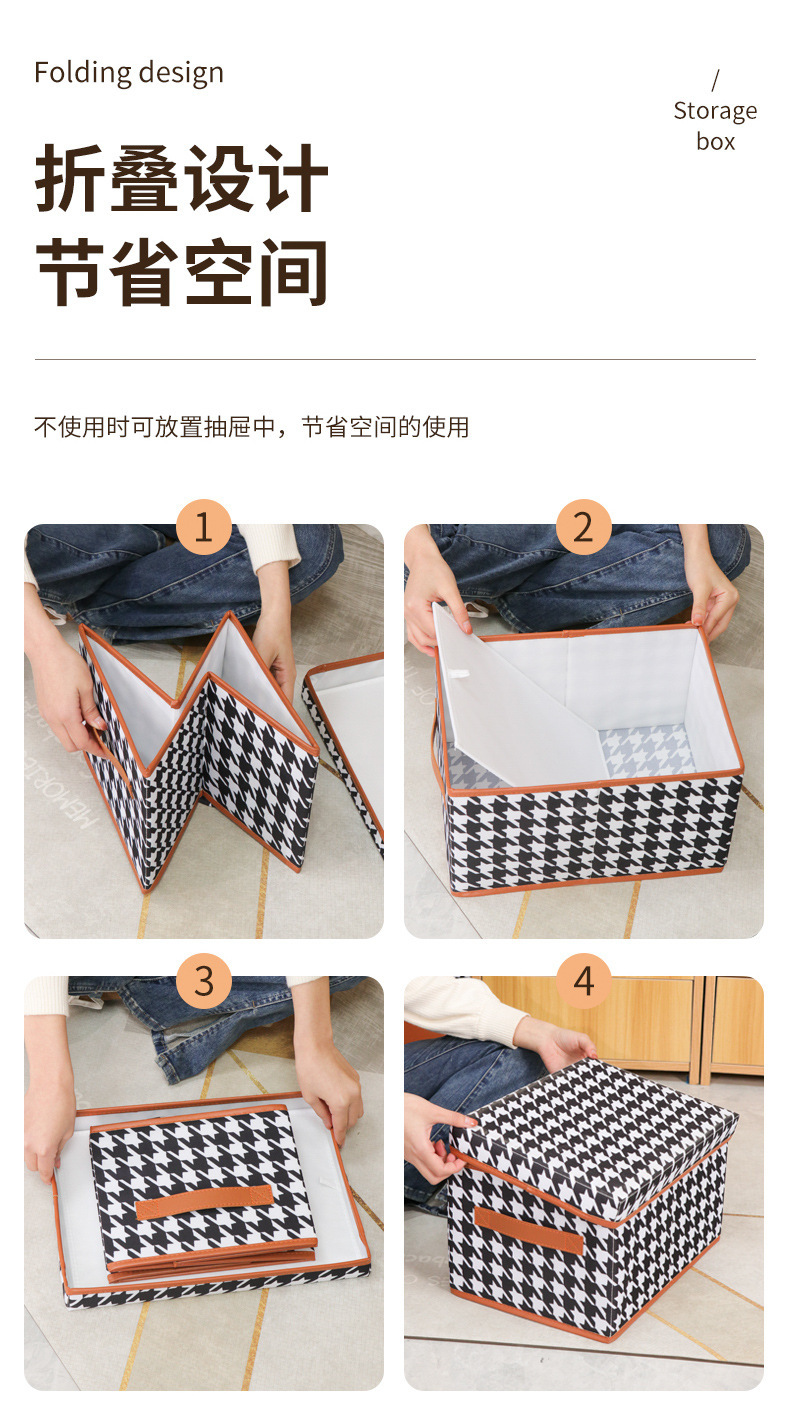 Folding design

/
Storage
box

折叠设计
节省空间

不使用时可放置抽屉中，节省空间的使用

1

2

3

4