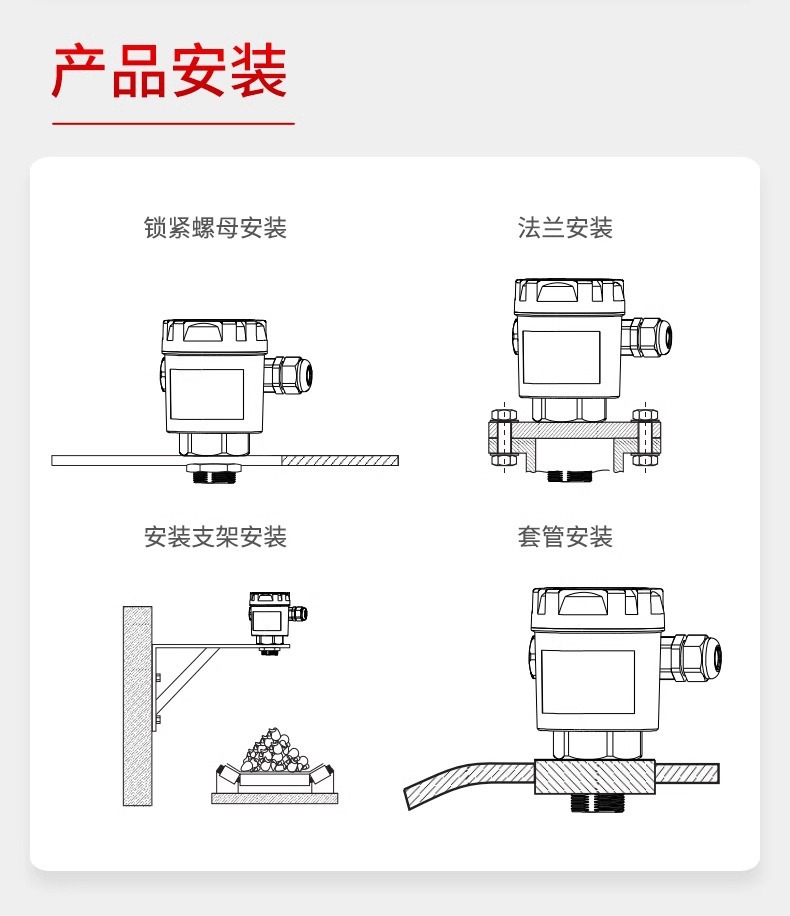 产品安装

锁紧螺母安装

法兰安装

安装支架安装

套管安装