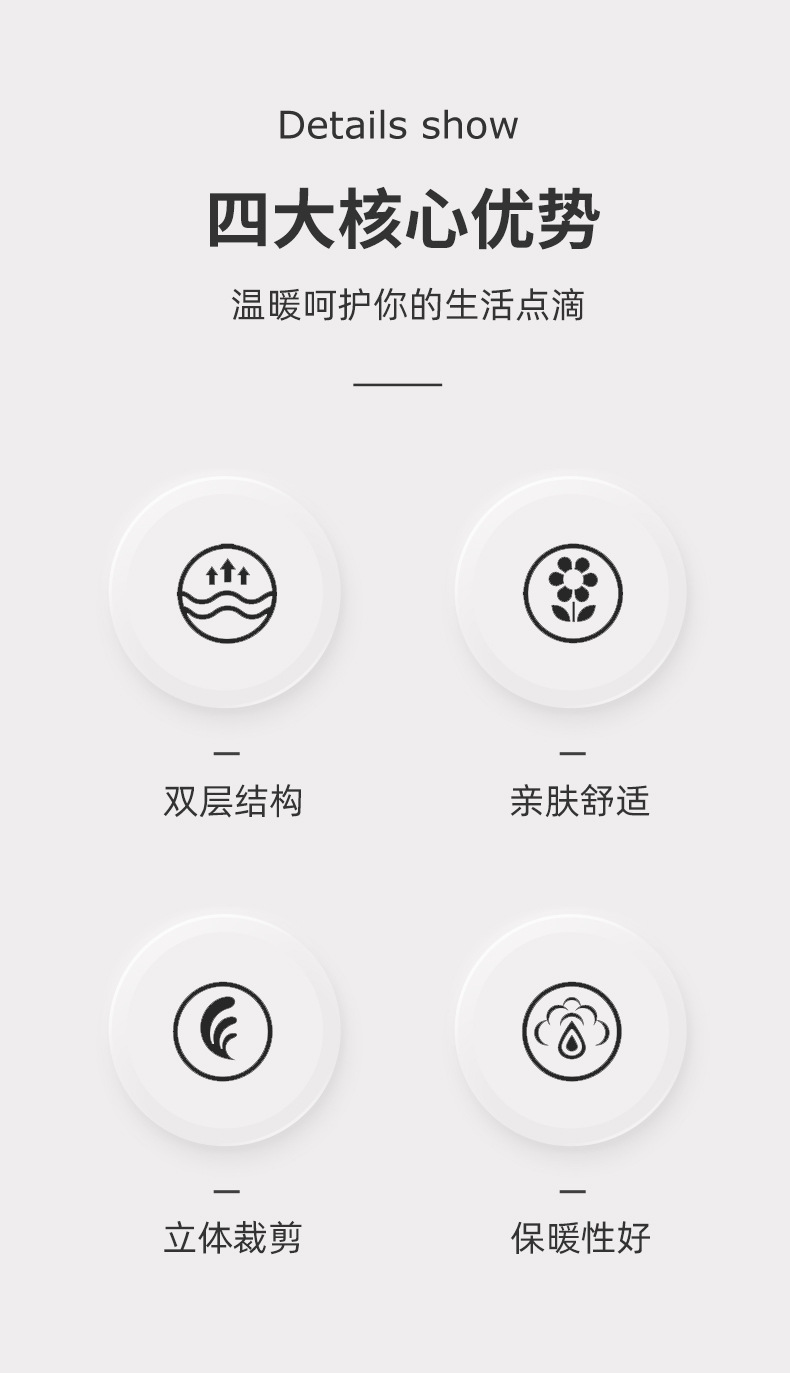 Details show

四大核心优势

温暖呵护你的生活点滴

双层结构

亲肤舒适

立体裁剪

保暖性好