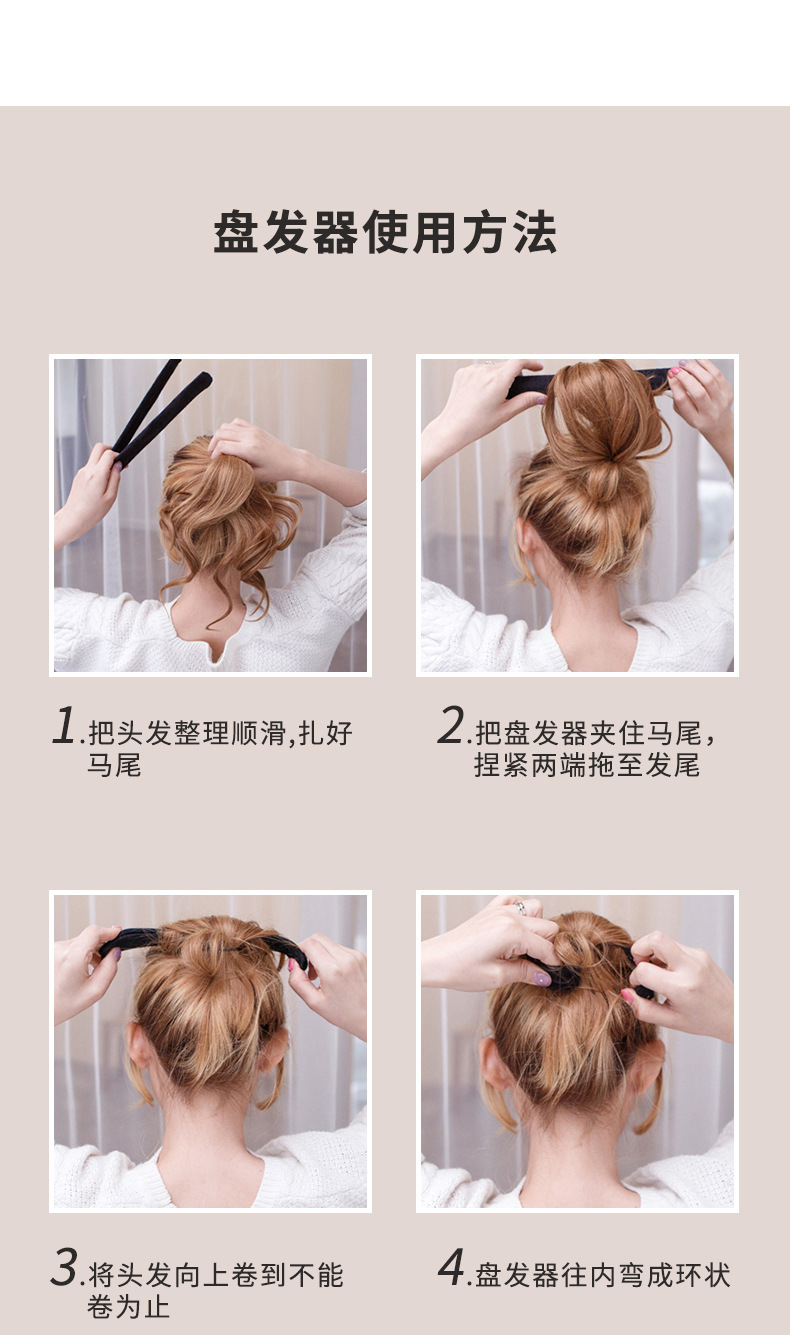 盘发器使用方法

1.把头发整理顺滑,扎好马尾

2.把盘发器夹住马尾，捏紧两端拖至发尾

3.将头发向上卷到不能卷为止

4.盘发器往内弯成环状