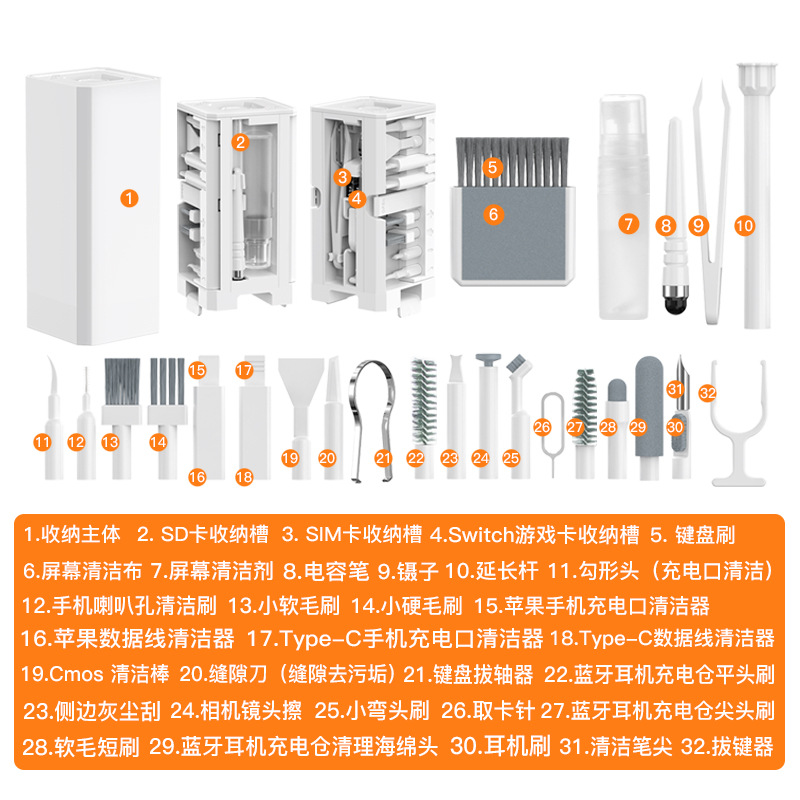 1
2
3
4
5
6
7
8
9
10
11 12 13 14 15 16 17 18 19 20 21 22 23 24 25 26 27 28 29 30 31 32

1.收纳主体 2. SD卡收纳槽 3. SIM卡收纳槽 4.Switch游戏卡收纳槽 5. 键盘刷 6.屏幕清洁布 7.屏幕清洁剂 8.电容笔 9.镊子 10.延长杆 11.勾形头（充电口清洁） 12.手机喇叭孔清洁刷 13.小软毛刷 14.小硬毛刷 15.苹果手机充电口清洁器 16.苹果数据线清洁器 17.Type-C手机充电口清洁器 18.Type-C数据线清洁器 19.Cmos 清洁棒 20.缝隙刀（缝隙去污垢）21.键盘拔轴器 22.蓝牙耳机充电仓平头刷 23.侧边灰尘刮 24.相机镜头擦 25.小弯头刷 26.取卡针 27.蓝牙耳机充电仓尖头刷 28.软毛短刷 29.蓝牙耳机充电仓清理海绵头 30.耳机刷 31.清洁笔尖 32.拔键器