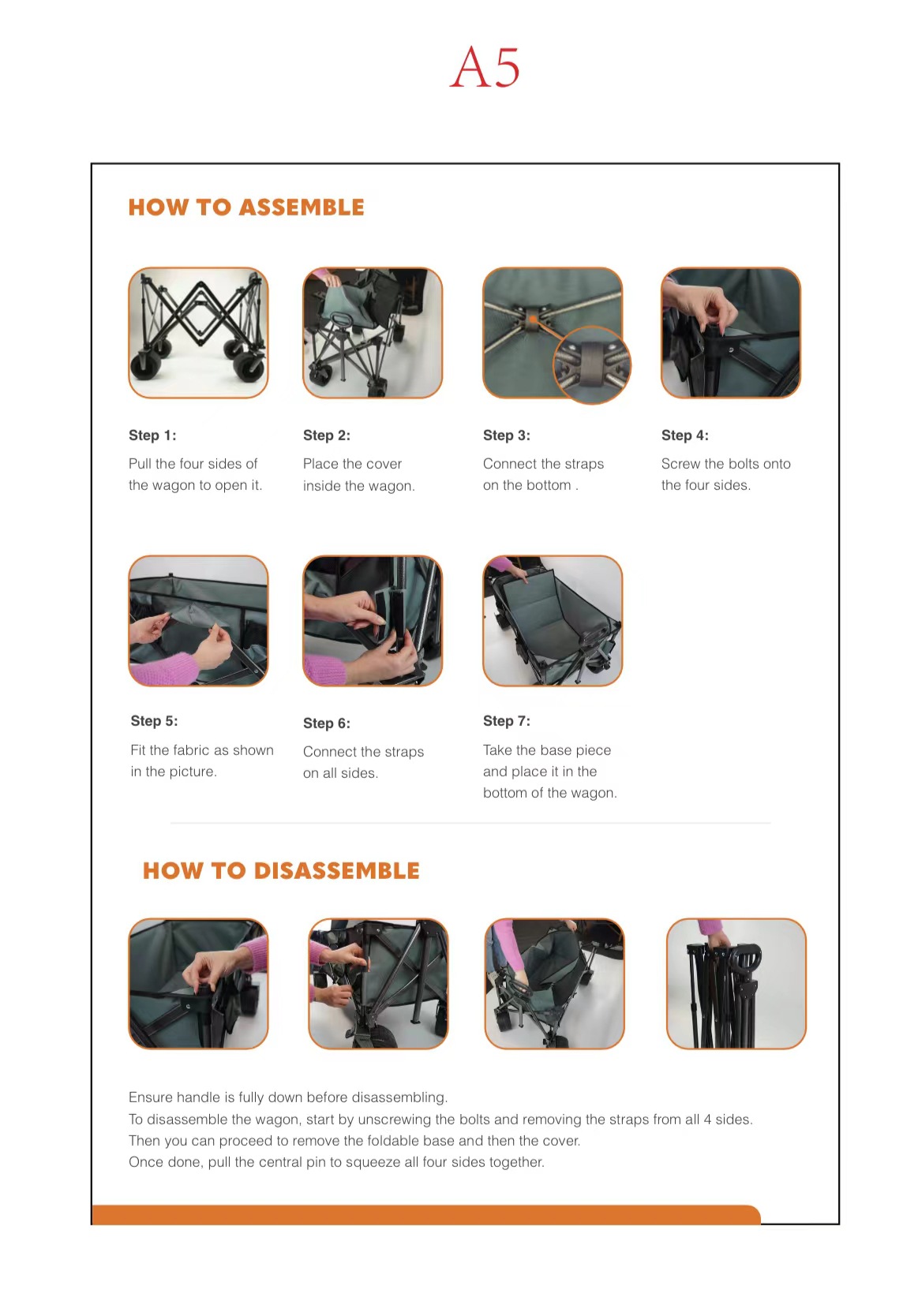 A5

HOW TO ASSEMBLE

Step 1:

Pull the four sides of the wagon to open it.

Step 2:

Place the cover inside the wagon.

Step 3:

Connect the straps on the bottom .

Step 4:

Screw the bolts onto the four sides.

Step 5:

Fit the fabric as shown in the picture.

Step 6:

Connect the straps on all sides.

Step 7:

Take the base piece and place it in the bottom of the wagon.

HOW TO DISASSEMBLE

Ensure handle is fully down before disassembling.
To disassemble the wagon, start by unscrewing the bolts and removing the straps from all 4 sides.
Then you can proceed to remove the foldable base and then the cover.
Once done, pull the central pin to squeeze all four sides together.