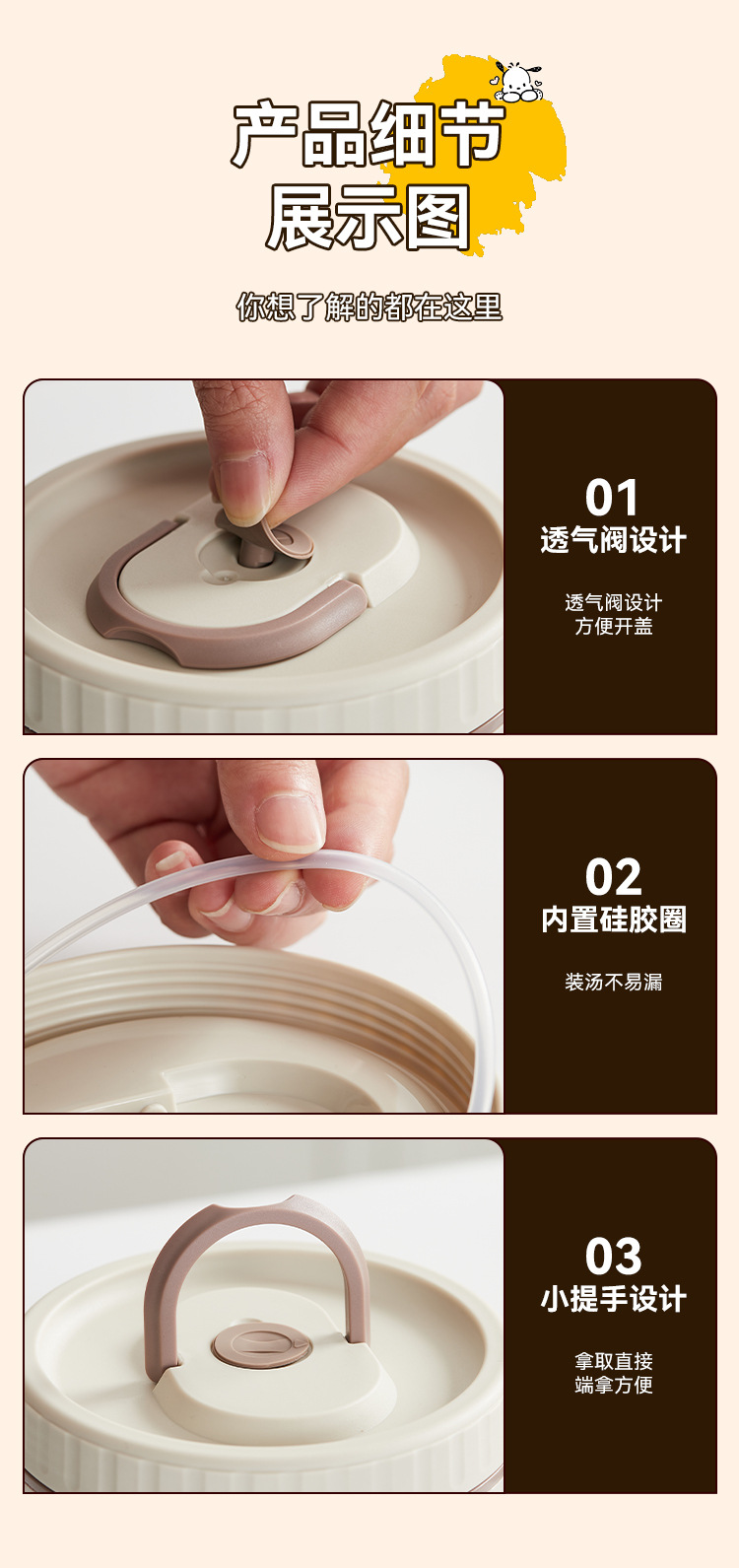 产品细节
展示图

你想了解的都在这里

01
透气阀设计

透气阀设计
方便开盖

02
内置硅胶圈

装汤不易漏

03
小提手设计

拿取直接
端拿方便