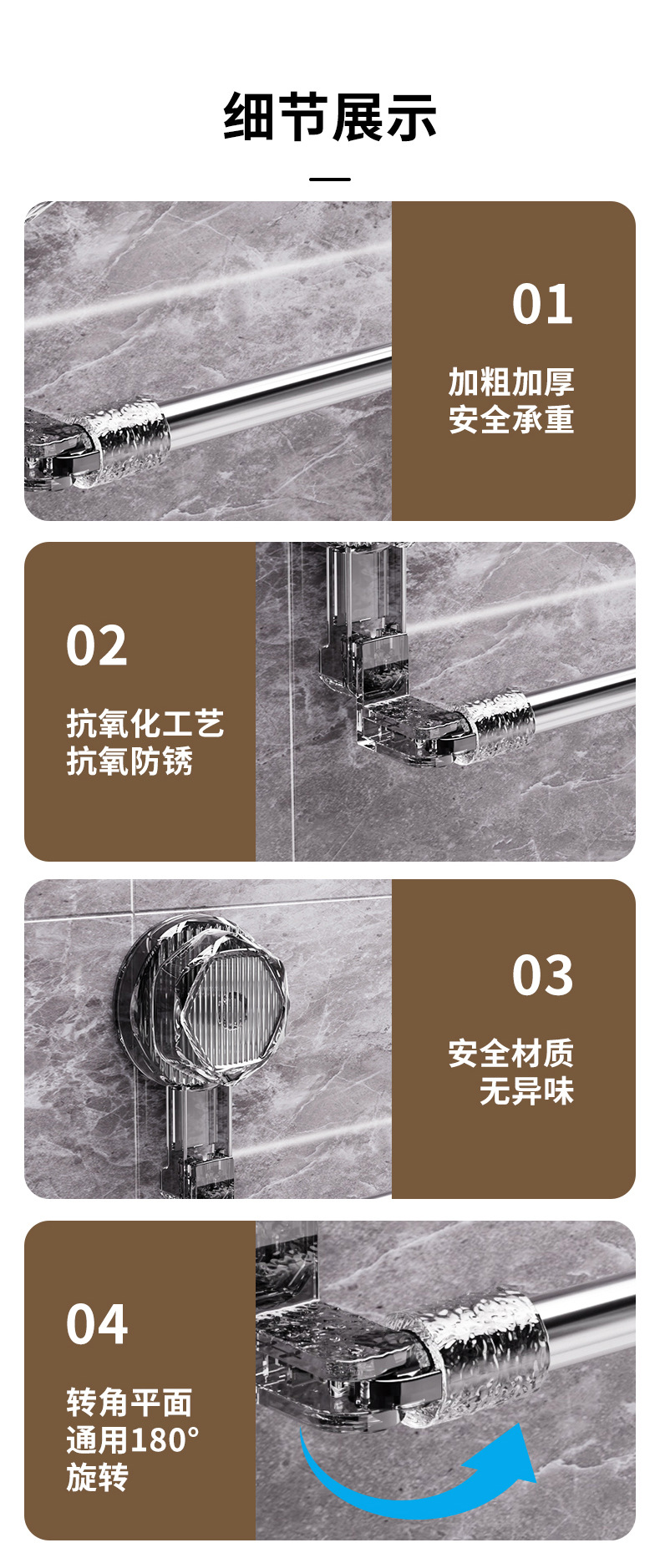 细节展示

01

加粗加厚
安全承重

02

抗氧化工艺
抗氧防锈

03

安全材质
无异味

04

转角平面
通用180°
旋转