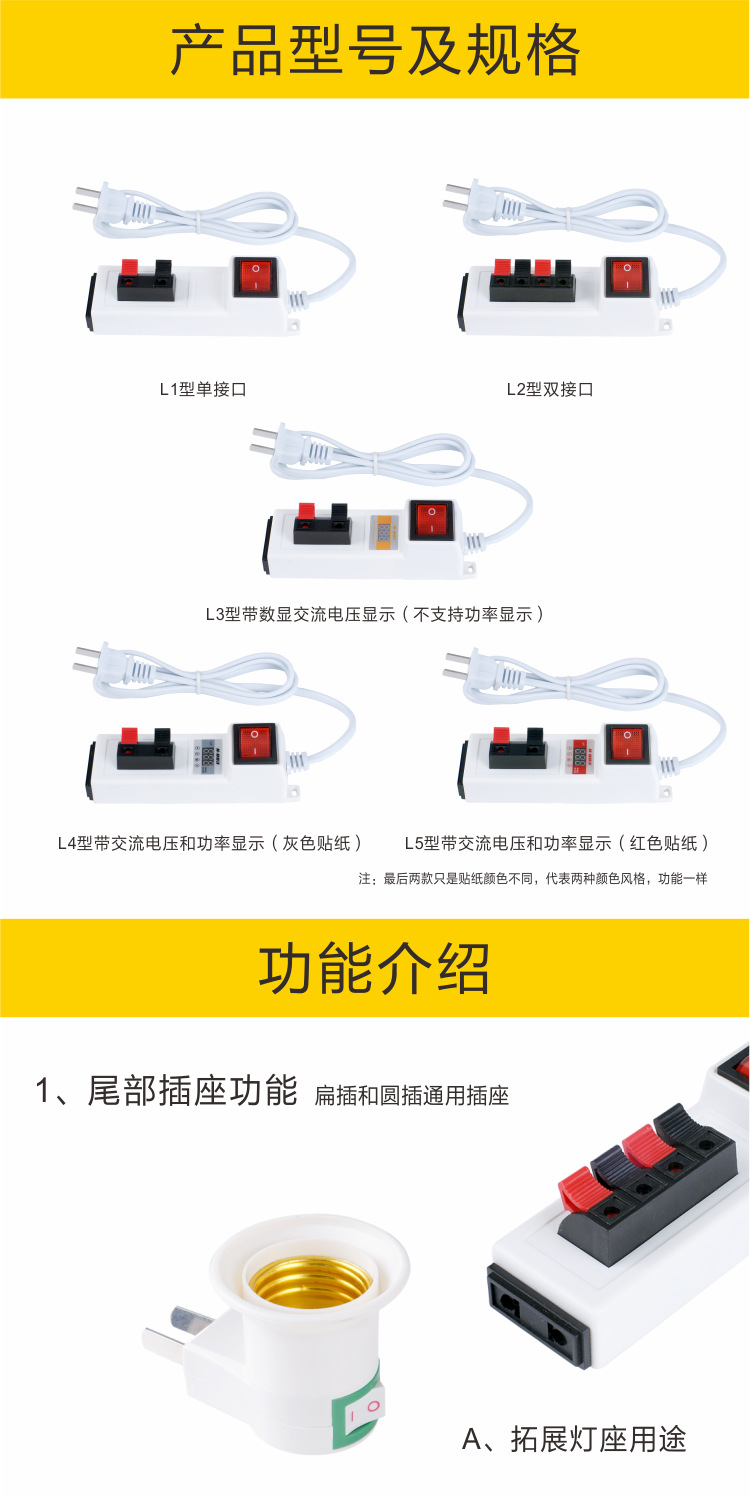 产品型号及规格

L1型单接口

L2型双接口

L3型带数显交流电压显示（不支持功率显示）

L4型带交流电压和功率显示（灰色贴纸）

L5型带交流电压和功率显示（红色贴纸）

注：最后两款只是贴纸颜色不同，代表两种颜色风格，功能一样

功能介绍

1、尾部插座功能 扁插和圆插通用插座

A、拓展灯座用途