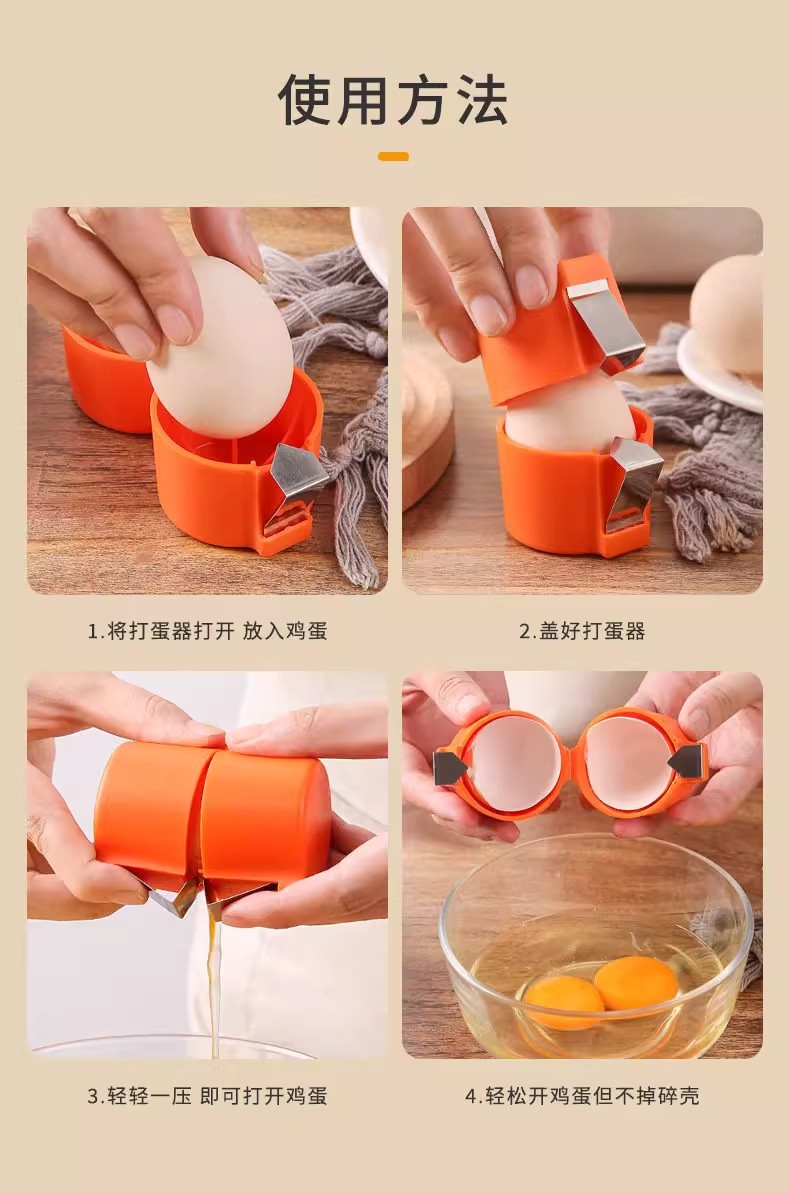 使用方法

1.将打蛋器打开 放入鸡蛋

2.盖好打蛋器

3.轻轻一压 即可打开鸡蛋

4.轻松开鸡蛋但不掉碎壳