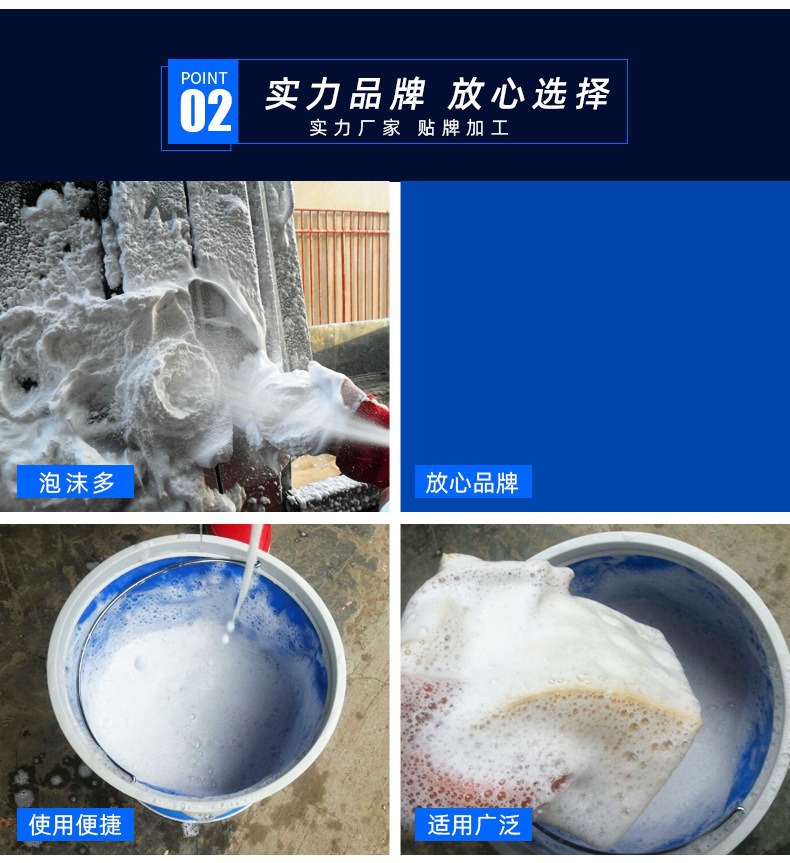 POINT
02
实力品牌 放心选择
实力厂家 贴牌加工

泡沫多

放心品牌

使用便捷

适用广泛