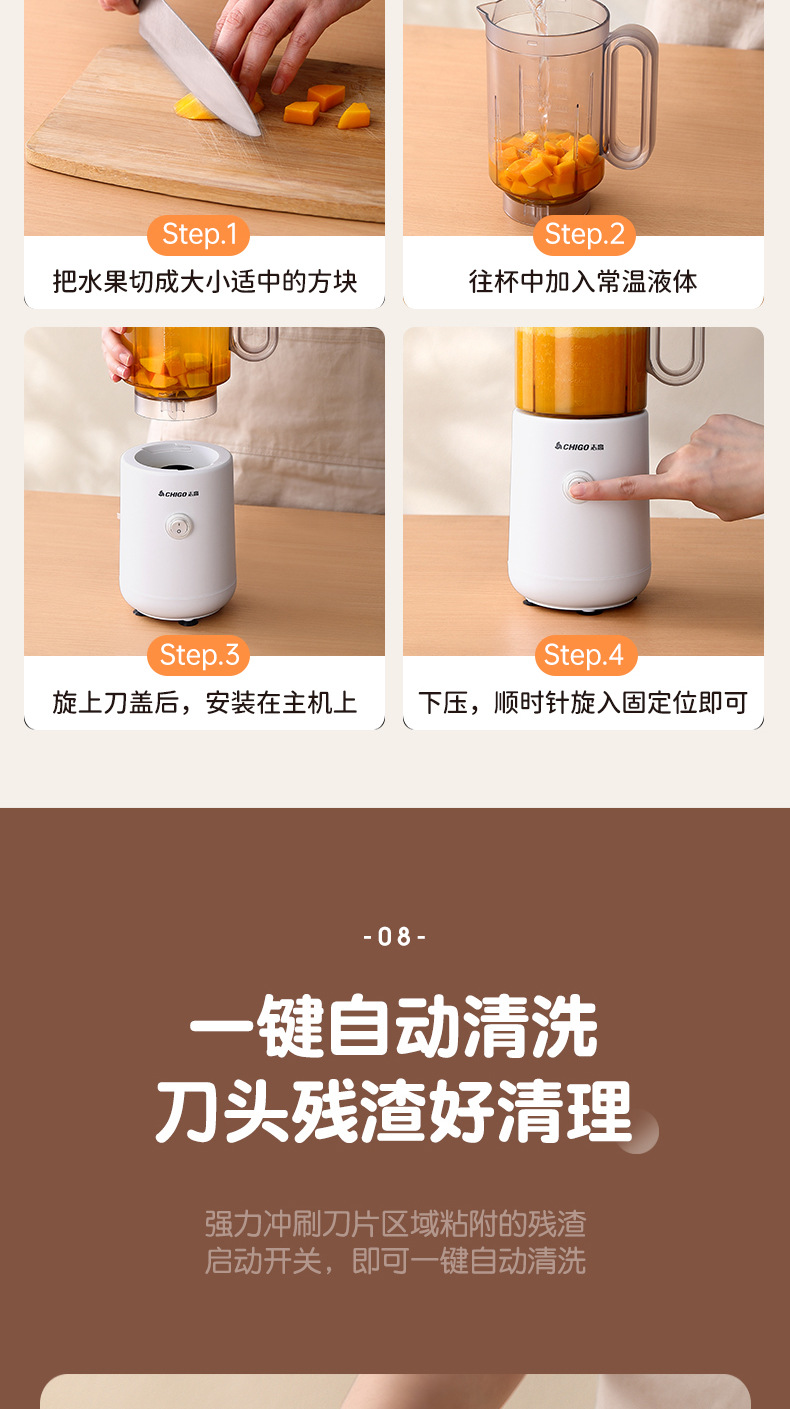 Step.1
把水果切成大小适中的方块

Step.2
往杯中加入常温液体

CHIGO 志高

Step.3
旋上刀盖后，安装在主机上

CHIGO 志高

Step.4
下压，顺时针旋入固定位即可

-08-

一键自动清洗
刀头残渣好清理

强力冲刷刀片区域粘附的残渣
启动开关，即可一键自动清洗