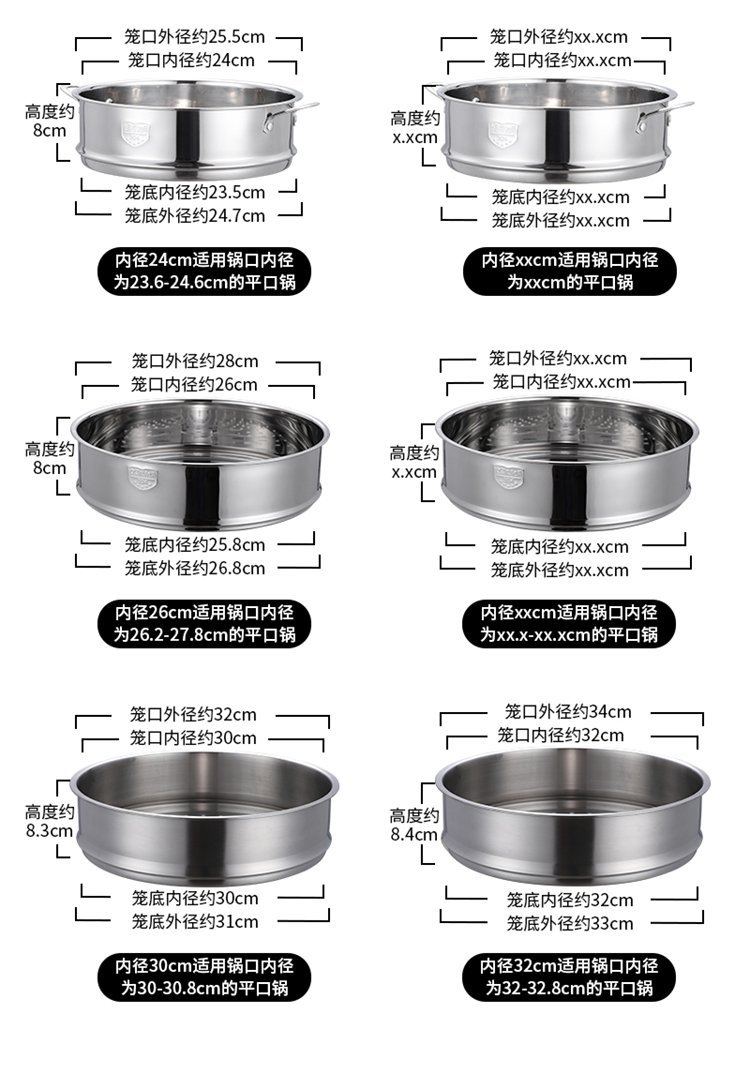 笼口外径约25.5cm
笼口内径约24cm
高度约8cm
笼底内径约23.5cm
笼底外径约24.7cm
内径24cm适用锅口内径为23.6-24.6cm的平口锅

笼口外径约xx.xcm
笼口内径约xx.xcm
高度约x.xcm
笼底内径约xx.xcm
笼底外径约xx.xcm
内径xxcm适用锅口内径为xxcm的平口锅

笼口外径约28cm
笼口内径约26cm
高度约8cm
笼底内径约25.8cm
笼底外径约26.8cm
内径26cm适用锅口内径为26.2-27.8cm的平口锅

笼口外径约xx.xcm
笼口内径约xx.xcm
高度约x.xcm
笼底内径约xx.xcm
笼底外径约xx.xcm
内径xxcm适用锅口内径为xx.x-xx.xcm的平口锅

笼口外径约32cm
笼口内径约30cm
高度约8.3cm
笼底内径约30cm
笼底外径约31cm
内径30cm适用锅口内径为30-30.8cm的平口锅

笼口外径约34cm
笼口内径约32cm
高度约8.4cm
笼底内径约32cm
笼底外径约33cm
内径32cm适用锅口内径为32-32.8cm的平口锅