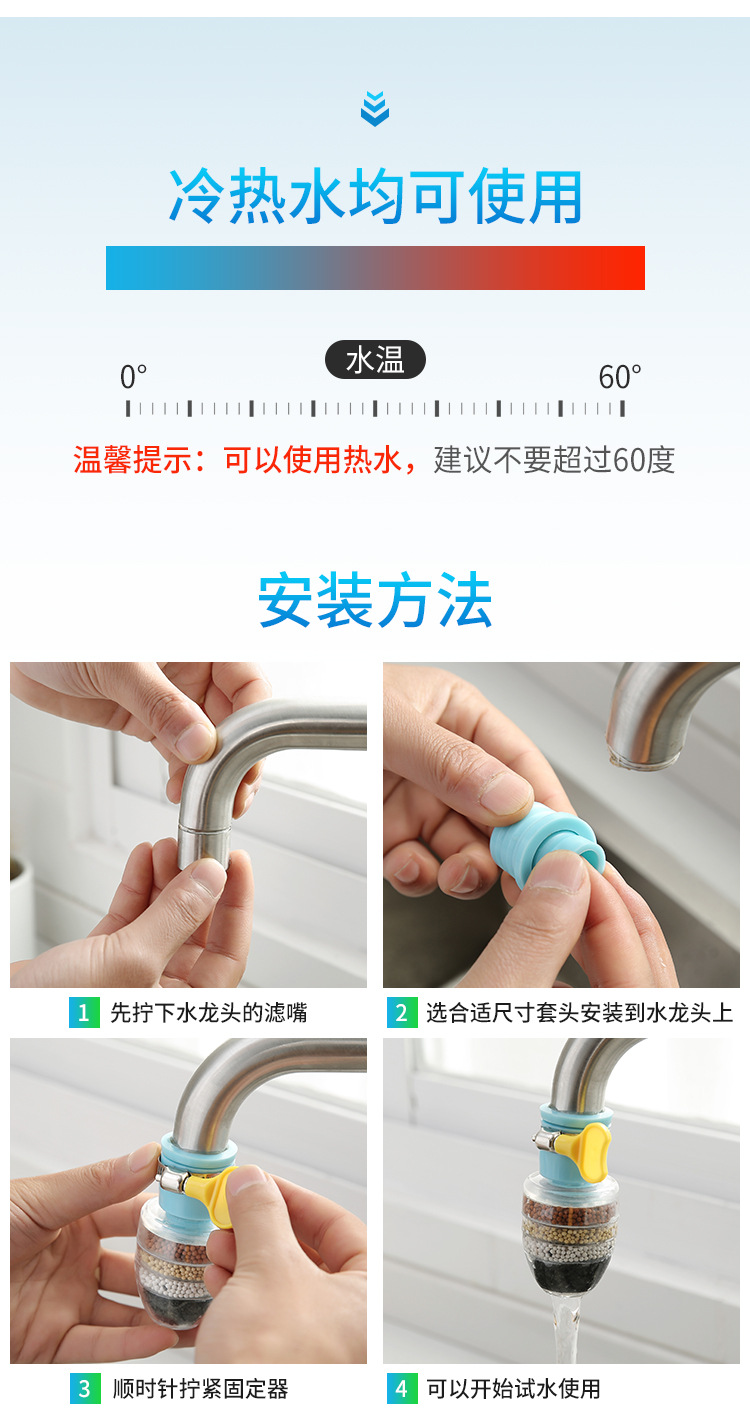 冷热水均可使用

水温
0°
60°

温馨提示：可以使用热水，建议不要超过60度

安装方法

1 先拧下水龙头的滤嘴

2 选合适尺寸套头安装到水龙头上

3 顺时针拧紧固定器

4 可以开始试水使用