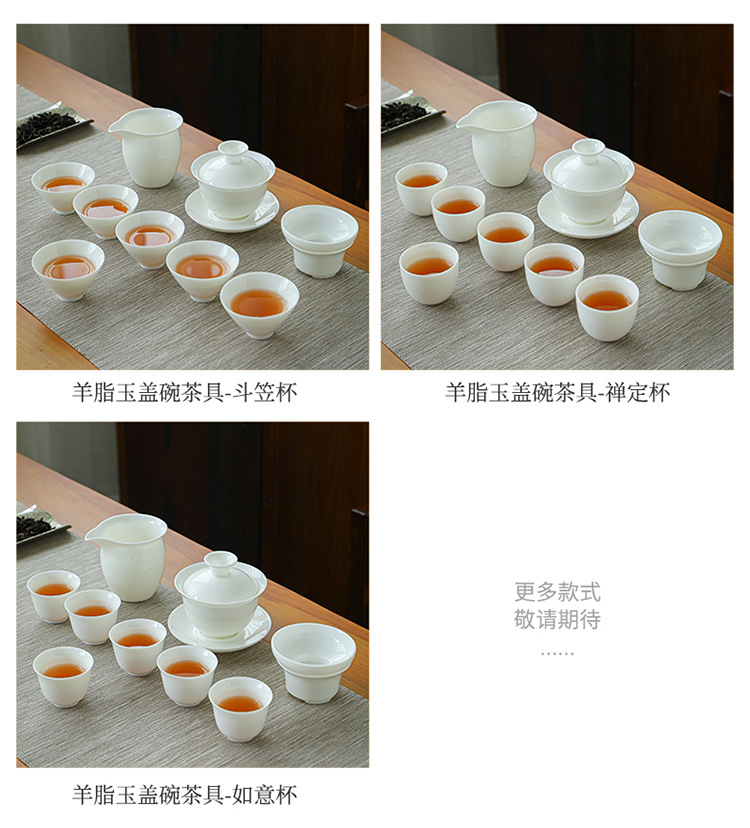 羊脂玉盖碗茶具-斗笠杯

羊脂玉盖碗茶具-禅定杯

羊脂玉盖碗茶具-如意杯

更多款式
敬请期待
……