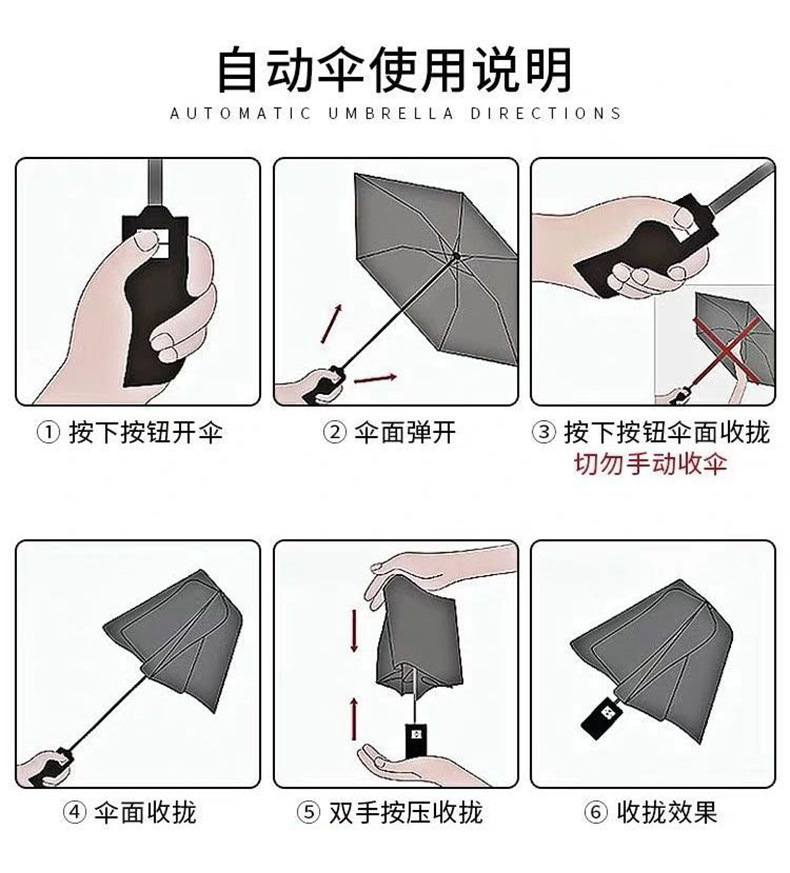 自动伞使用说明

AUTOMATIC UMBRELLA DIRECTIONS

① 按下按钮开伞

② 伞面弹开

③ 按下按钮伞面收拢
切勿手动收伞

④ 伞面收拢

⑤ 双手按压收拢

⑥ 收拢效果