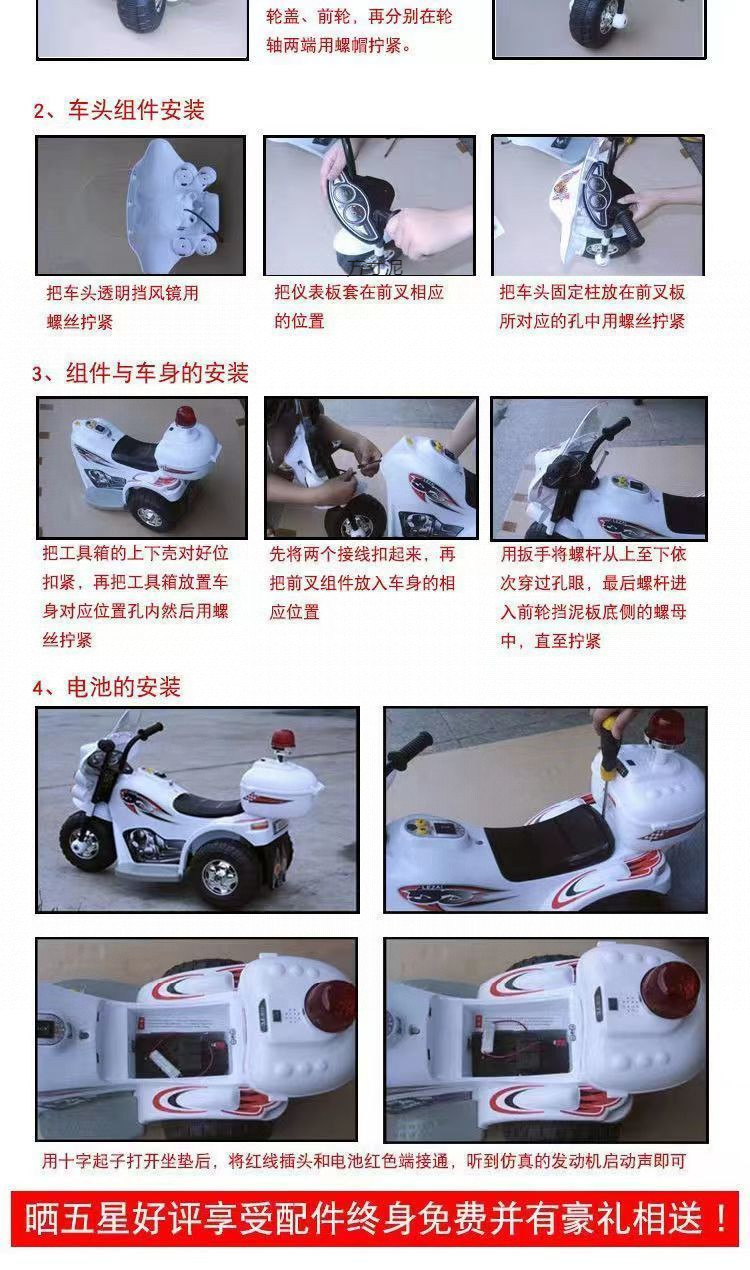 轮盖、前轮，再分别在轮轴两端用螺帽拧紧。

2、车头组件安装

把车头透明挡风镜用螺丝拧紧

把仪表板套在前叉相应的位置

把车头固定柱放在前叉板所对应的孔中用螺丝拧紧

3、组件与车身的安装

把工具箱的上下壳对好位扣紧，再把工具箱放置车身对应位置孔内然后用螺丝拧紧

先将两个接线扣起来，再把前叉组件放入车身的相应位置

用扳手将螺杆从上至下依次穿过孔眼，最后螺杆进入前轮挡泥板底侧的螺母中，直至拧紧

4、电池的安装

用十字起子打开坐垫后，将红线插头和电池红色端接通，听到仿真的发动机启动声即可

晒五星好评享受配件终身免费并有豪礼相送！