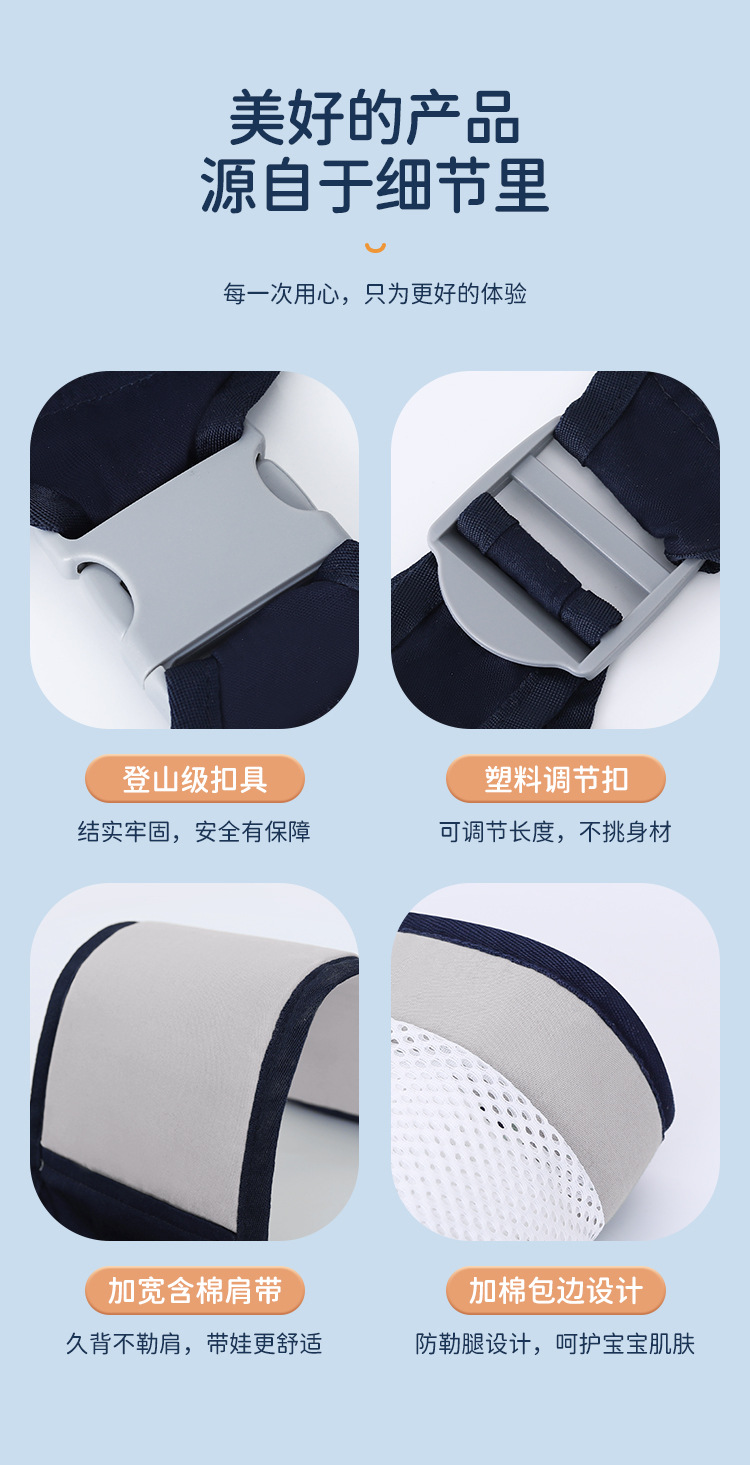 美好的产品
源自于细节里

每一次用心，只为更好的体验

登山级扣具
结实牢固，安全有保障

塑料调节扣
可调节长度，不挑身材

加宽含棉肩带
久背不勒肩，带娃更舒适

加棉包边设计
防勒腿设计，呵护宝宝肌肤