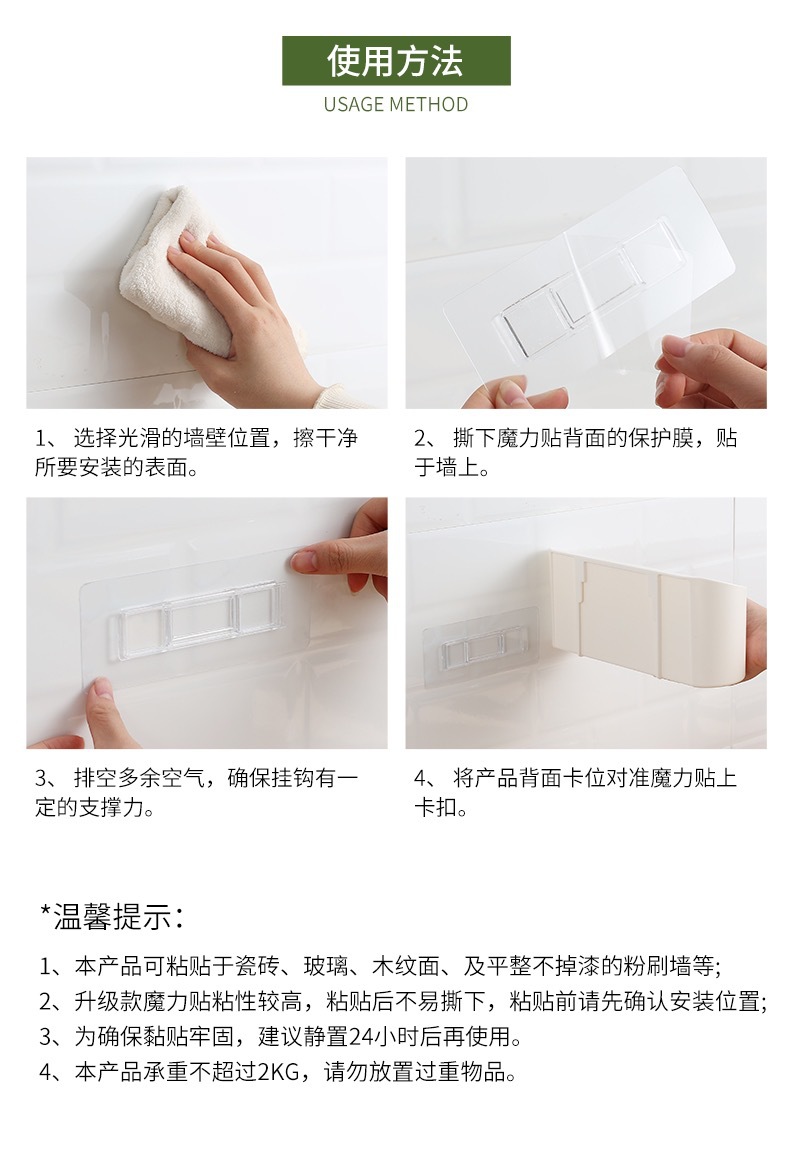 使用方法
USAGE METHOD

1、 选择光滑的墙壁位置，擦干净所要安装的表面。

2、 撕下魔力贴背面的保护膜，贴于墙上。

3、 排空多余空气，确保挂钩有一定的支撑力。

4、 将产品背面卡位对准魔力贴上卡扣。

*温馨提示：

1、本产品可粘贴于瓷砖、玻璃、木纹面、及平整不掉漆的粉刷墙等;
2、升级款魔力贴粘性较高，粘贴后不易撕下，粘贴前请先确认安装位置;
3、为确保黏贴牢固，建议静置24小时后再使用。
4、本产品承重不超过2KG，请勿放置过重物品。