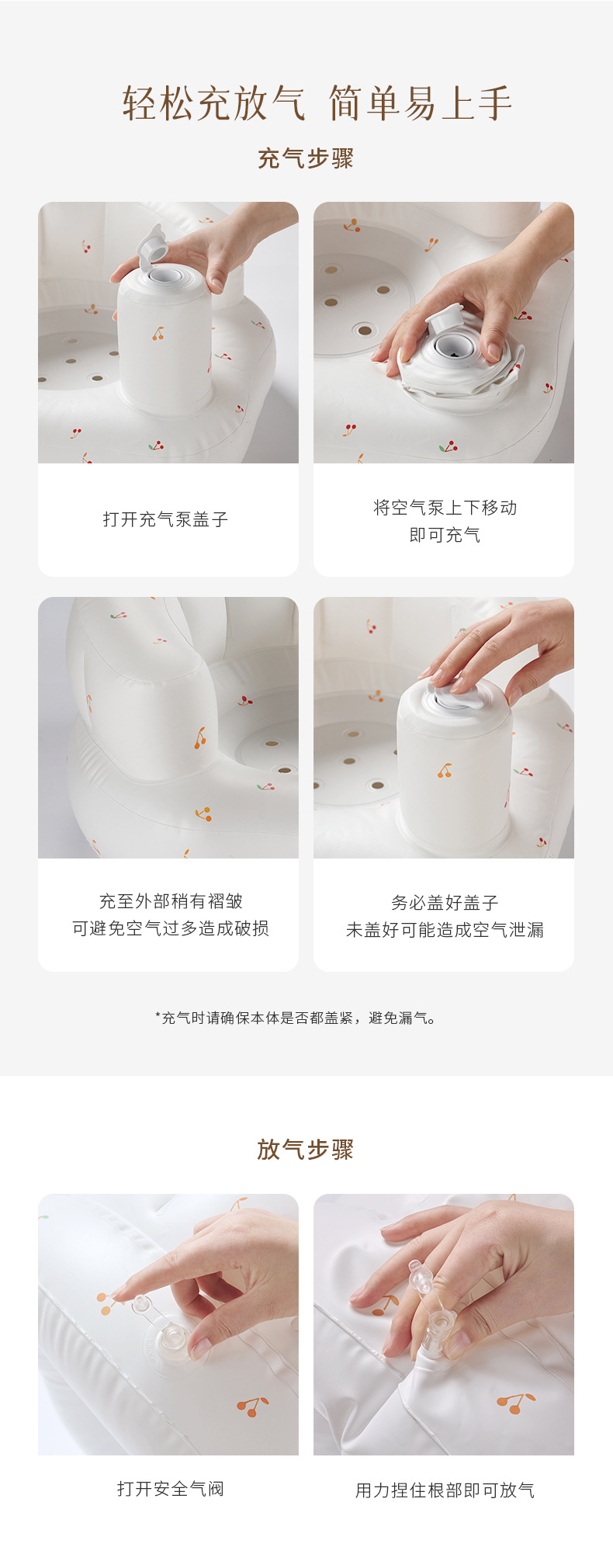 轻松充放气 简单易上手

充气步骤

打开充气泵盖子

将空气泵上下移动
即可充气

充至外部稍有褶皱
可避免空气过多造成破损

务必盖好盖子
未盖好可能造成空气泄漏

*充气时请确保本体是否都盖紧，避免漏气。

放气步骤

打开安全气阀

用力捏住根部即可放气