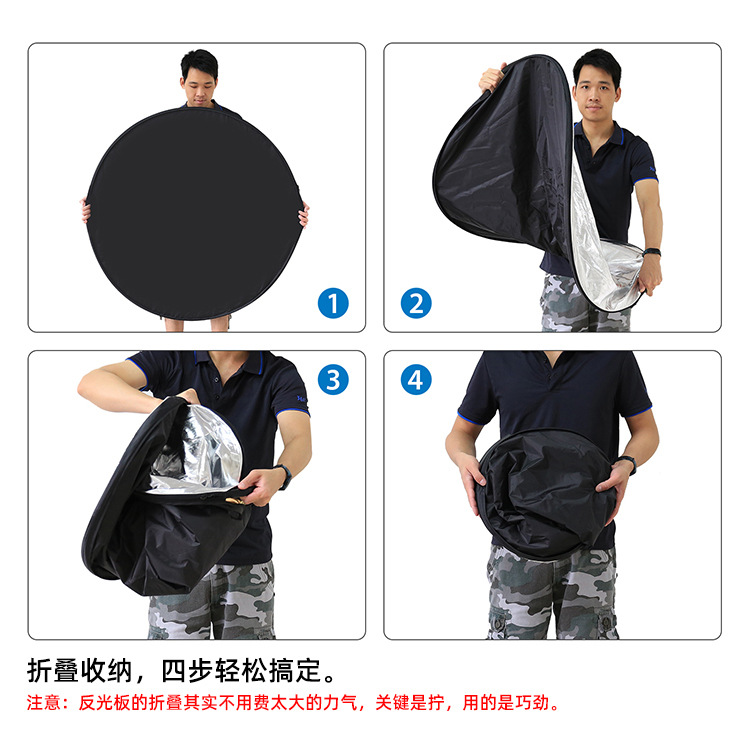 1

2

3

4

折叠收纳，四步轻松搞定。

注意：反光板的折叠其实不用费太大的力气，关键是拧，用的是巧劲。