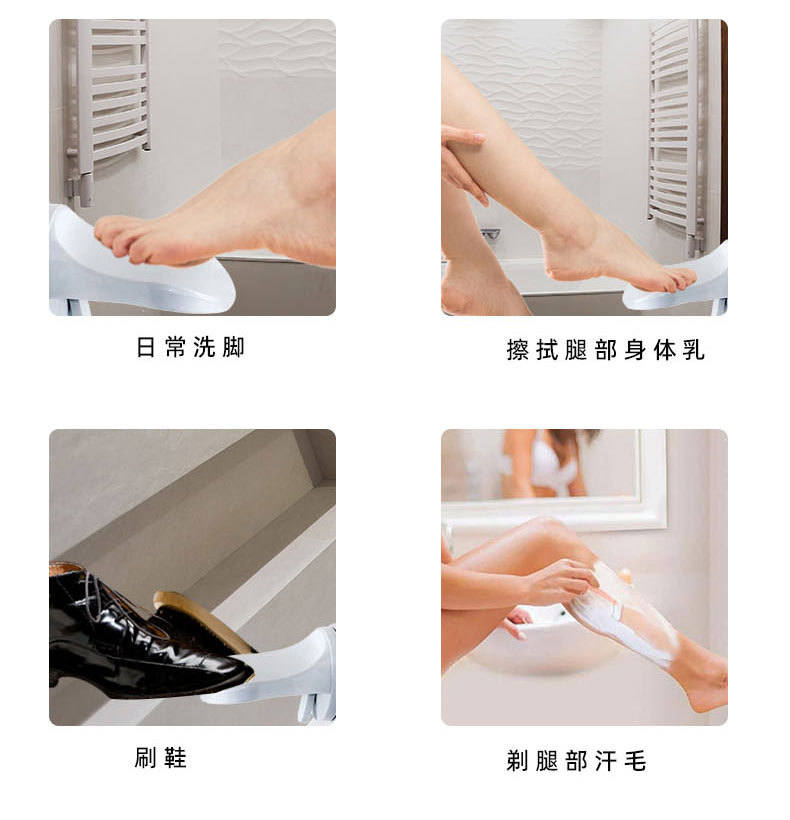 日常洗脚

擦拭腿部身体乳

刷鞋

剃腿部汗毛