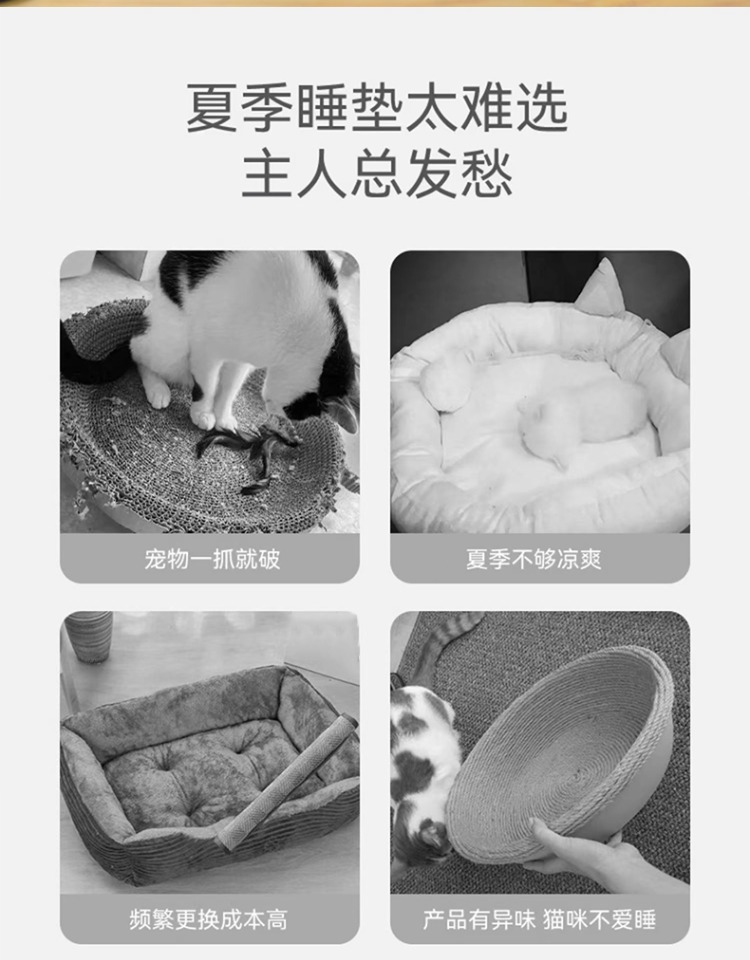 夏季睡垫太难选
主人总发愁

宠物一抓就破

夏季不够凉爽

频繁更换成本高

产品有异味 猫咪不爱睡