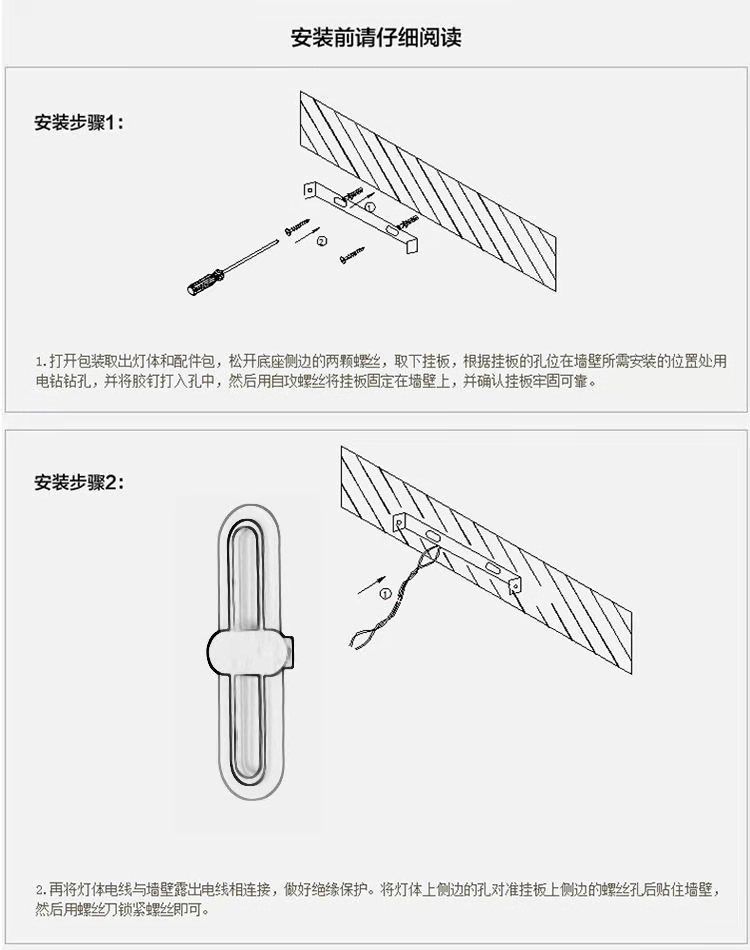 安装前请仔细阅读

安装步骤1：

①

②

1.打开包装取出灯体和配件包，松开底座侧边的两颗螺丝，取下挂板，根据挂板的孔位在墙壁所需安装的位置处用电钻钻孔，并将胶钉打入孔中，然后用自攻螺丝将挂板固定在墙壁上，并确认挂板牢固可靠。

安装步骤2：

2.再将灯体电线与墙壁露出电线相连接，做好绝缘保护。将灯体上侧边的孔对准挂板上侧边的螺丝孔后贴住墙壁，然后用螺丝刀锁紧螺丝即可。