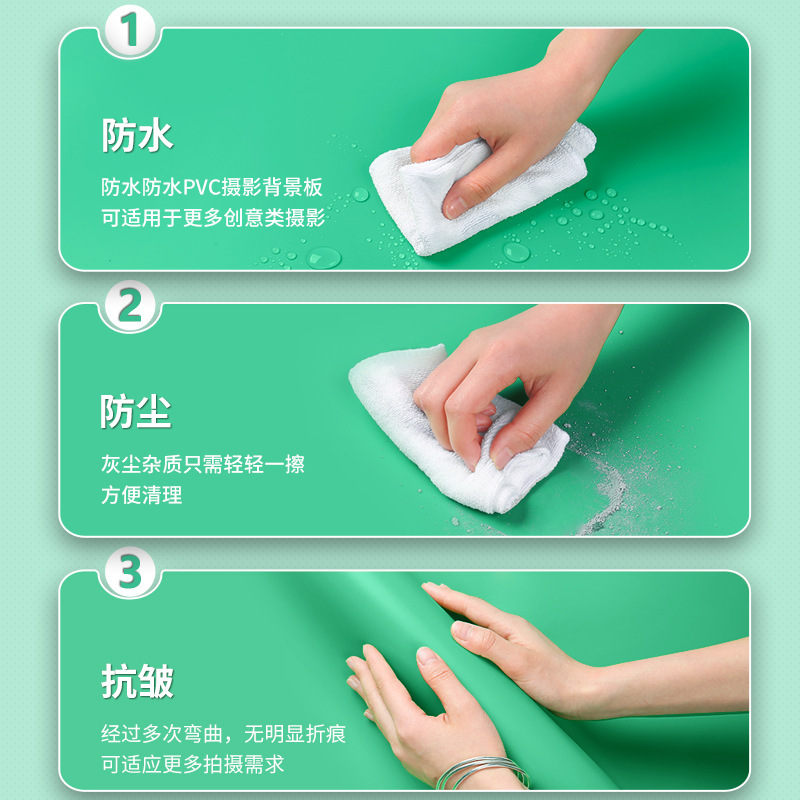 1

防水

防水防水PVC摄影背景板
可适用于更多创意类摄影

2

防尘

灰尘杂质只需轻轻一擦
方便清理

3

抗皱

经过多次弯曲，无明显折痕
可适应更多拍摄需求