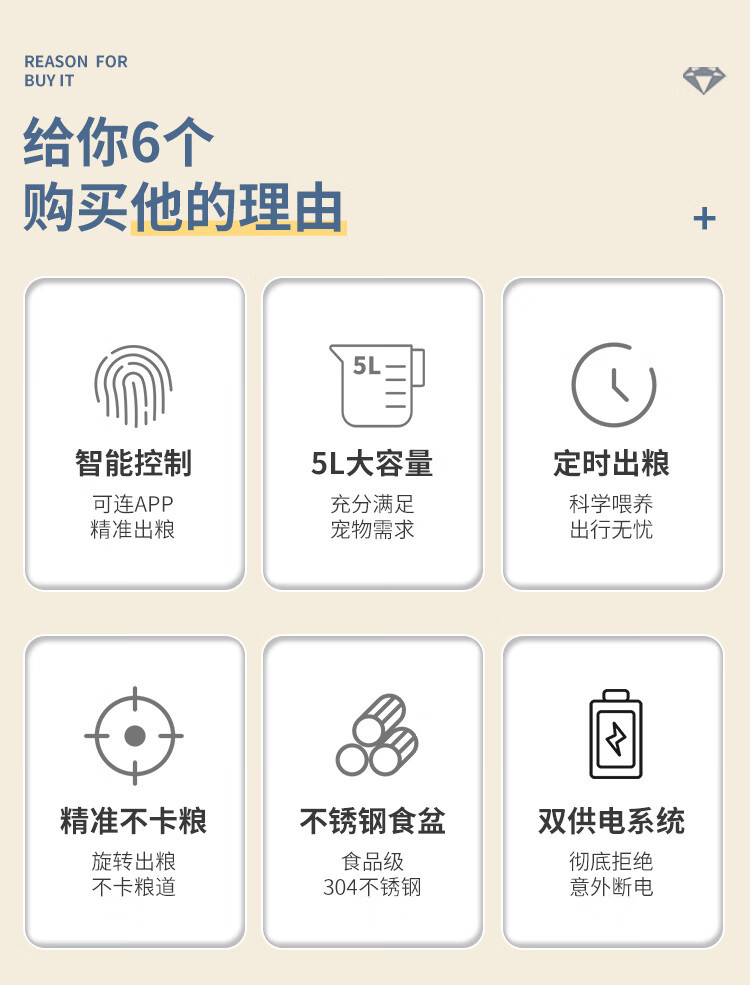 REASON FOR
BUY IT

给你6个
购买他的理由

+

5L

智能控制
可连APP
精准出粮

5L大容量
充分满足
宠物需求

定时出粮
科学喂养
出行无忧

精准不卡粮
旋转出粮
不卡粮道

不锈钢食盆
食品级
304不锈钢

双供电系统
彻底拒绝
意外断电