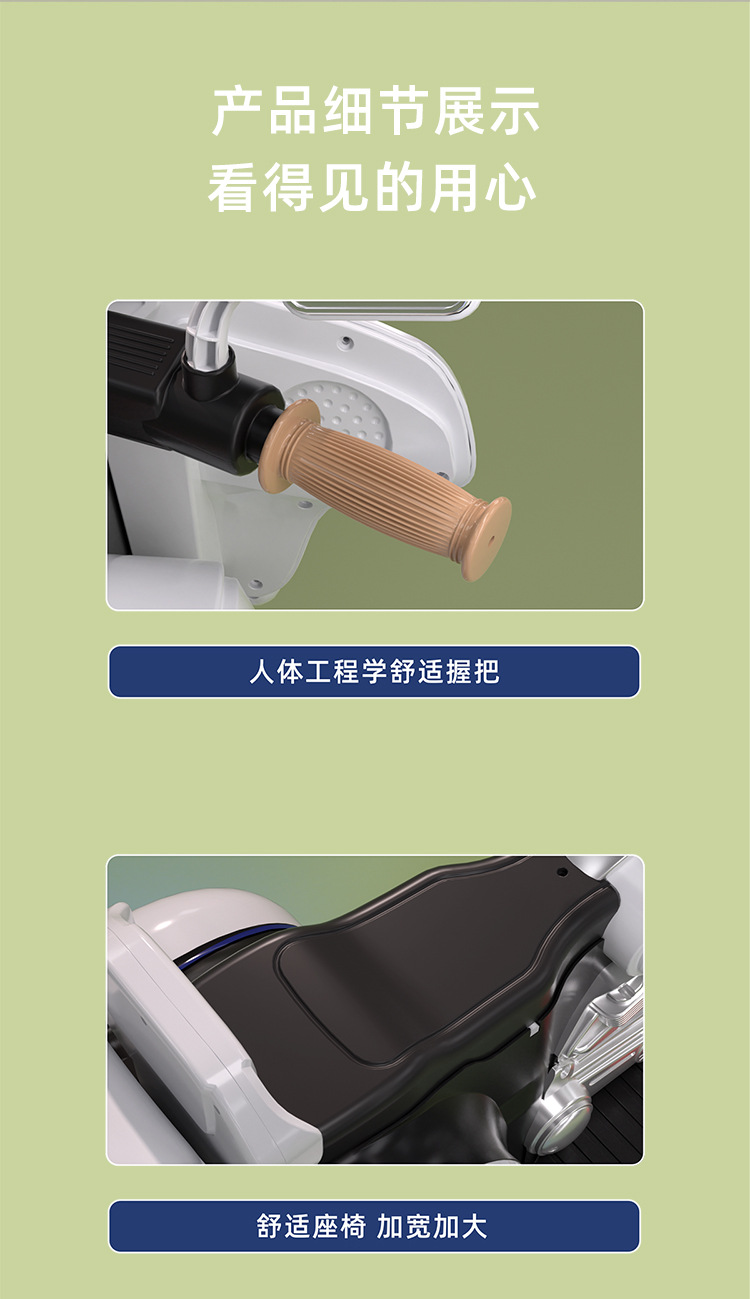 产品细节展示
看得见的用心

人体工程学舒适握把

舒适座椅 加宽加大