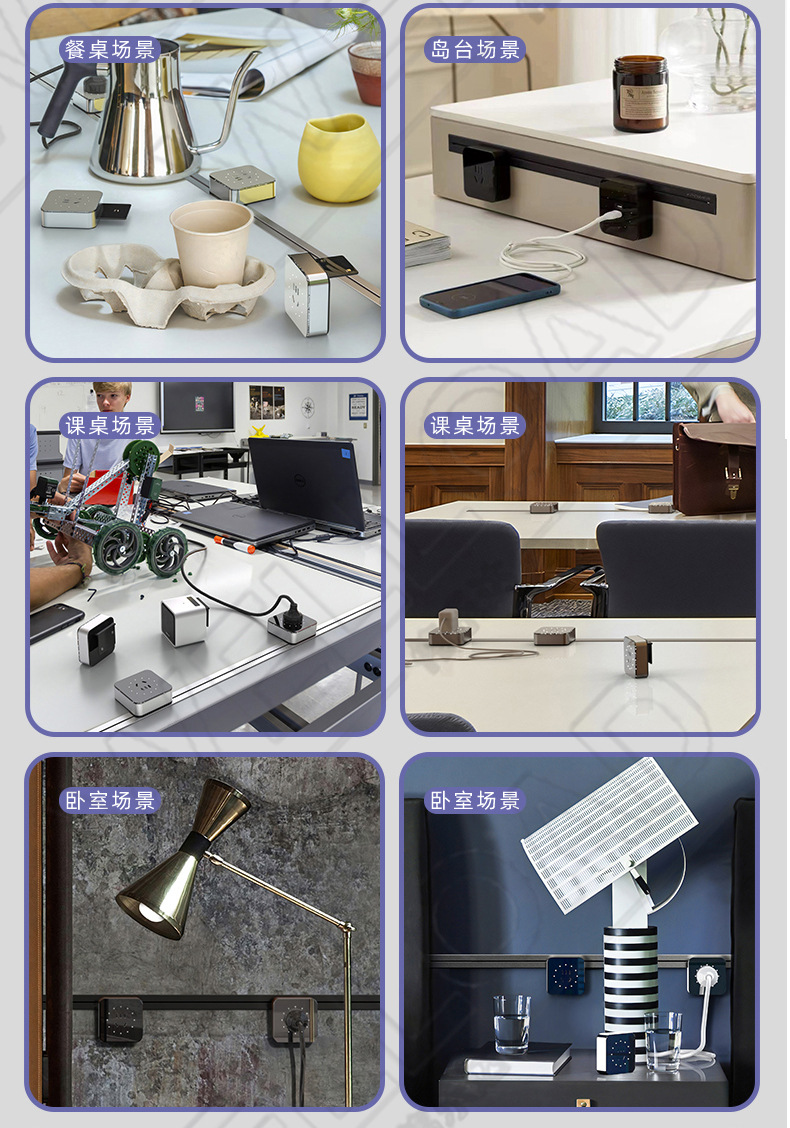 餐桌场景

岛台场景

课桌场景

课桌场景

卧室场景

卧室场景