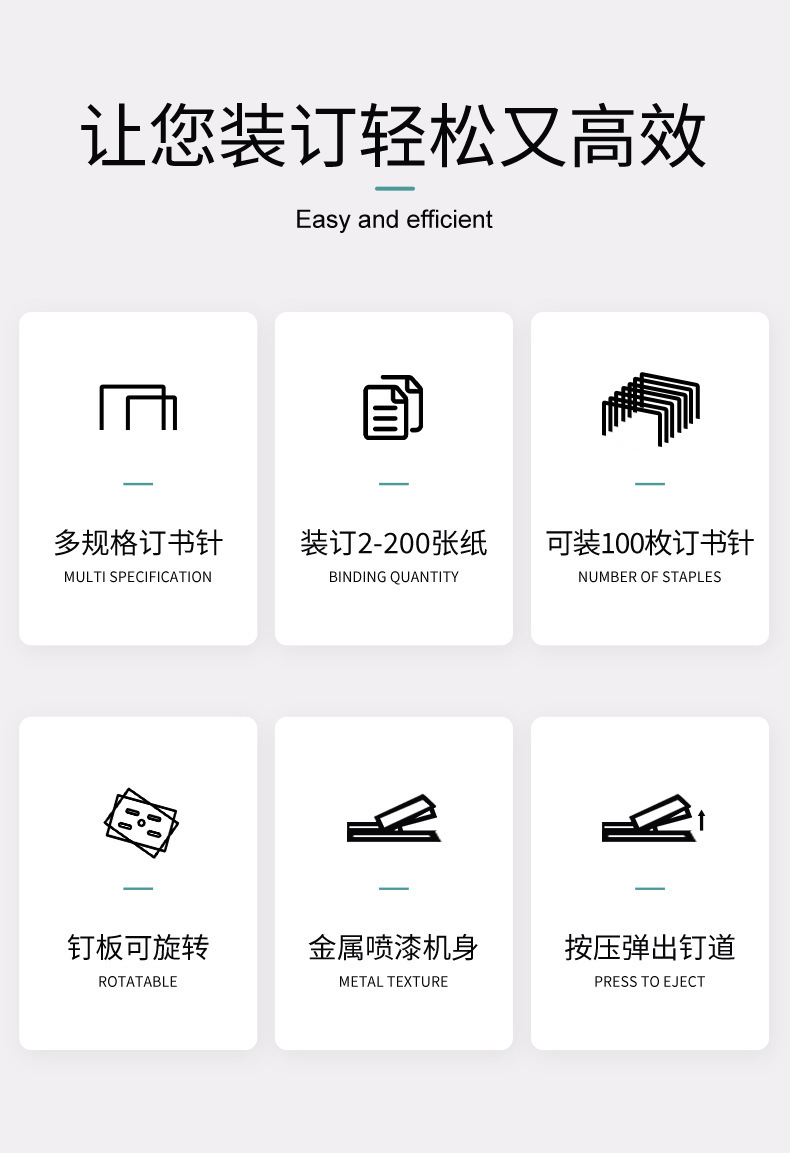 让您装订轻松又高效

Easy and efficient

多规格订书针
MULTI SPECIFICATION

装订2-200张纸
BINDING QUANTITY

可装100枚订书针
NUMBER OF STAPLES

钉板可旋转
ROTATABLE

金属喷漆机身
METAL TEXTURE

按压弹出钉道
PRESS TO EJECT