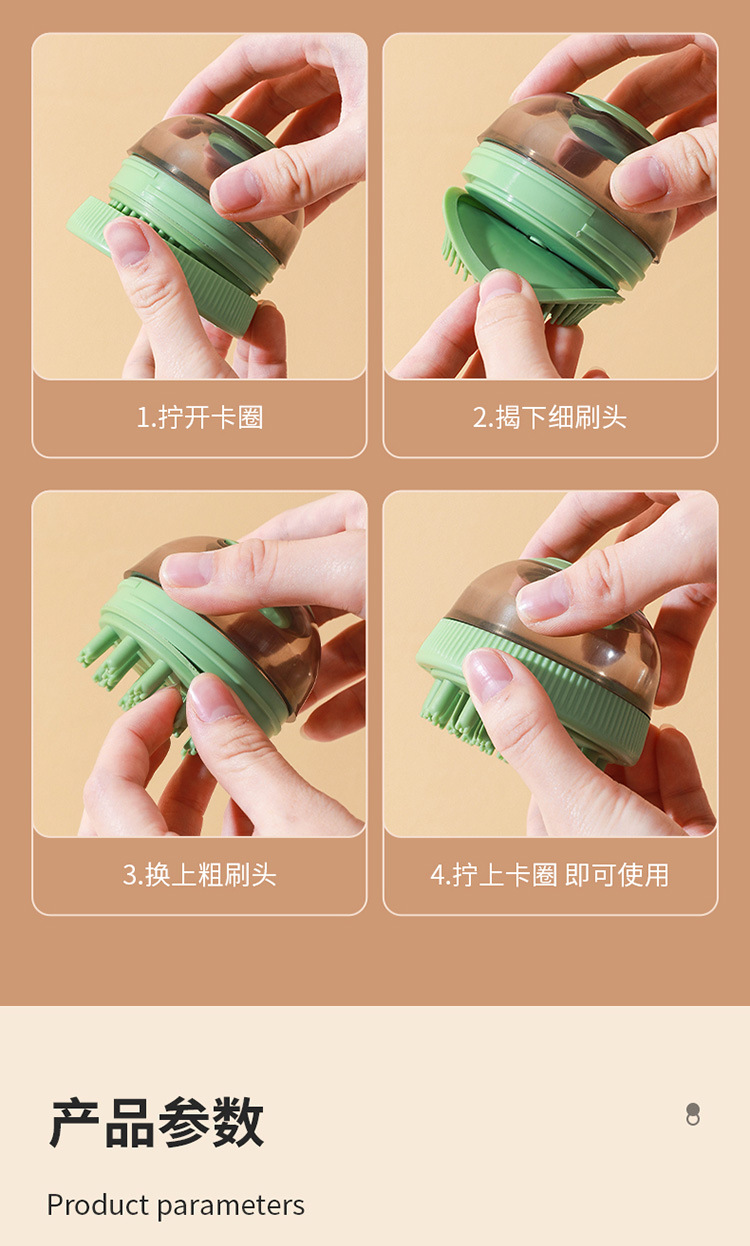 1.拧开卡圈

2.揭下细刷头

3.换上粗刷头

4.拧上卡圈 即可使用

产品参数

Product parameters