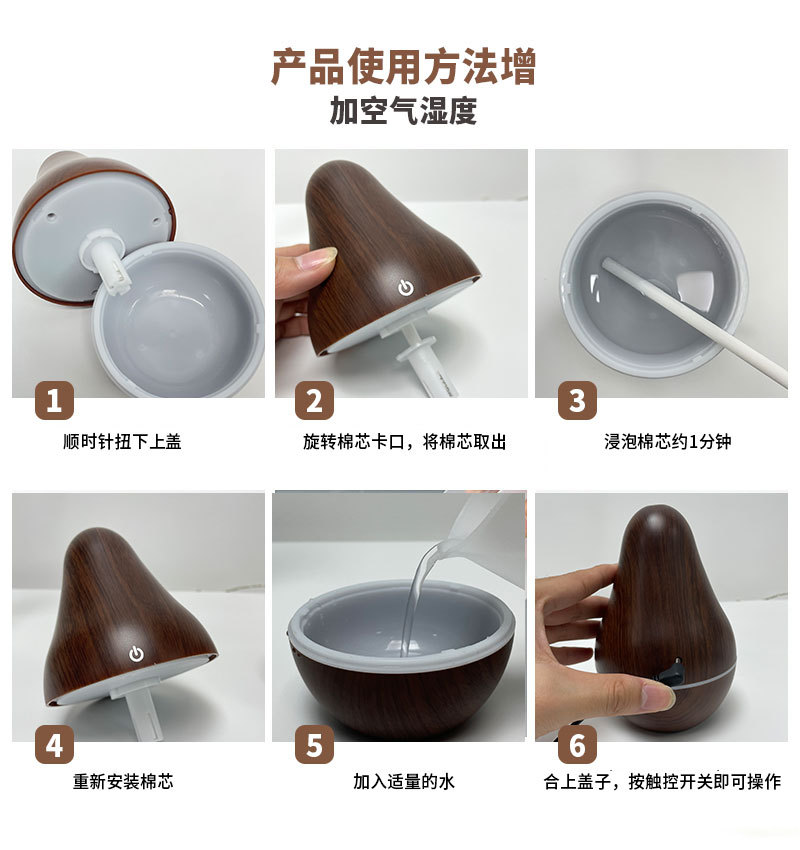 产品使用方法增
加空气湿度

1
顺时针扭下上盖

2
旋转棉芯卡口，将棉芯取出

3
浸泡棉芯约1分钟

4
重新安装棉芯

5
加入适量的水

6
合上盖子，按触控开关即可操作