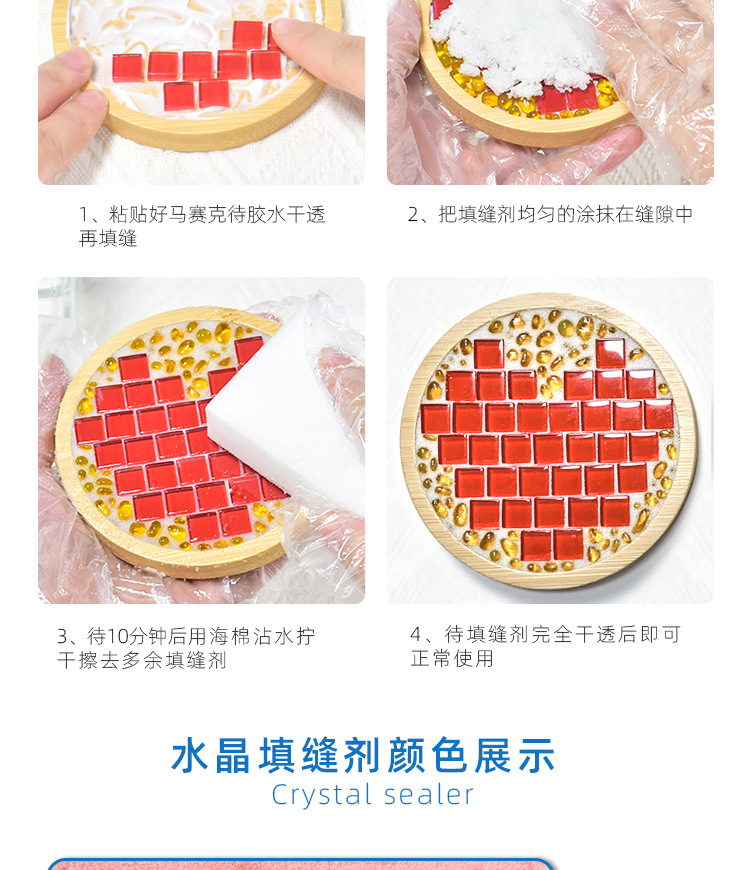 1、粘贴好马赛克待胶水干透再填缝

2、把填缝剂均匀的涂抹在缝隙中

3、待10分钟后用海棉沾水拧干擦去多余填缝剂

4、待填缝剂完全干透后即可正常使用

水晶填缝剂颜色展示

Crystal sealer