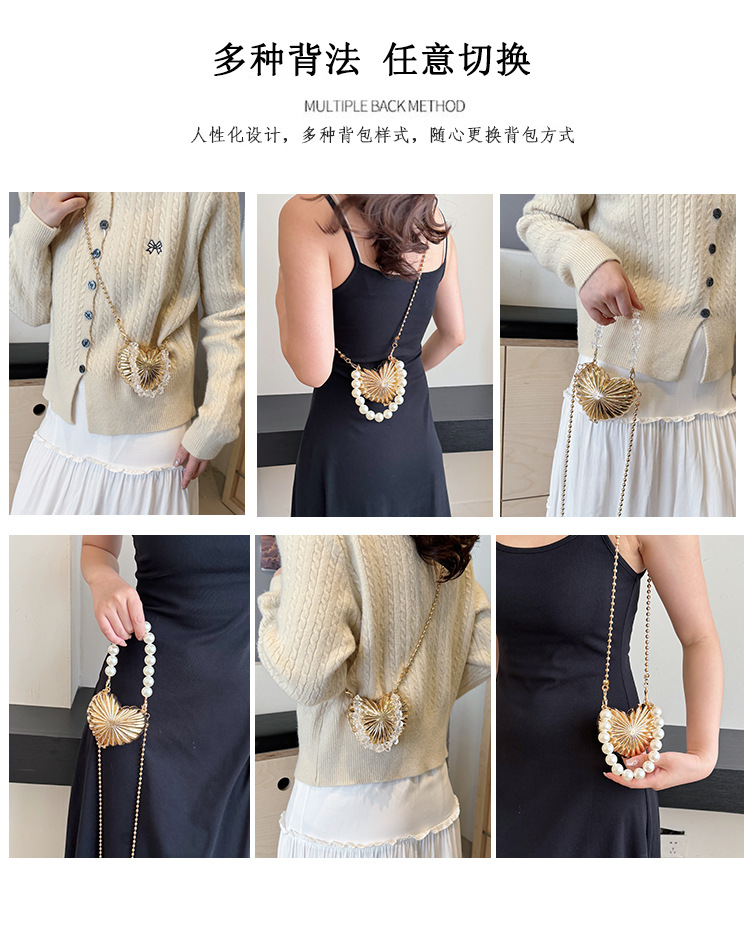 多种背法 任意切换

MULTIPLE BACK METHOD

人性化设计，多种背包样式，随心更换背包方式