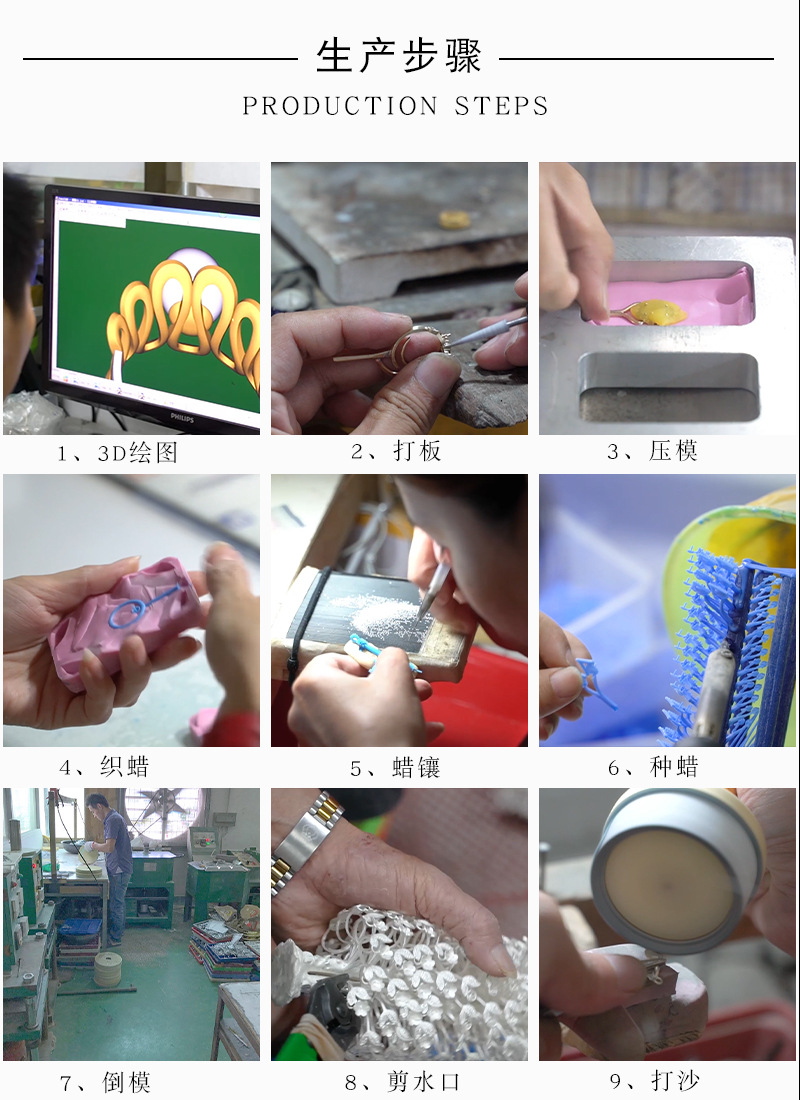 生产步骤

PRODUCTION STEPS

PHILIPS

1、3D绘图

2、打板

3、压模

4、织蜡

5、蜡镶

6、种蜡

7、倒模

8、剪水口

9、打沙