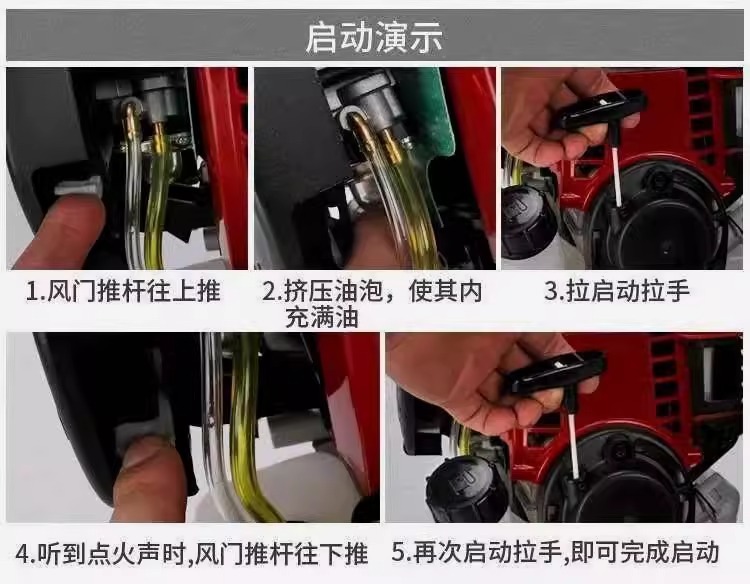 启动演示

1.风门推杆往上推

2.挤压油泡，使其内充满油

3.拉启动拉手

4.听到点火声时,风门推杆往下推

5.再次启动拉手,即可完成启动