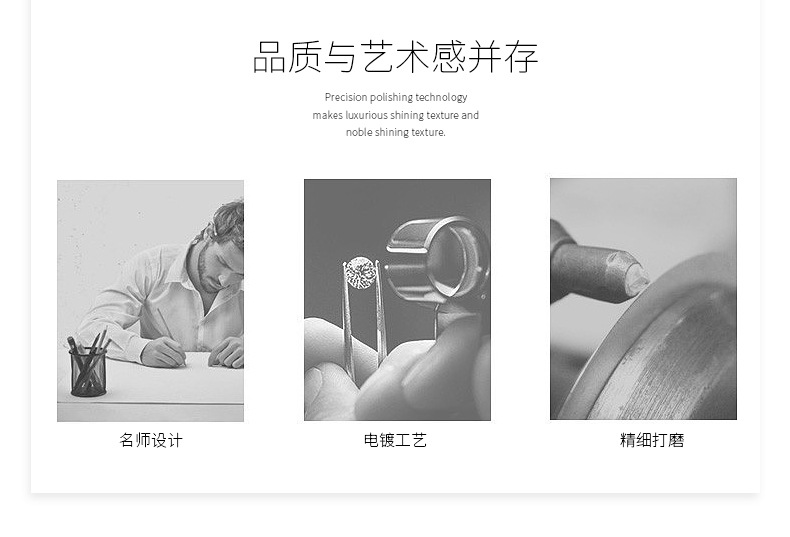 品质与艺术感并存

Precision polishing technology makes luxurious shining texture and noble shining texture.

名师设计

电镀工艺

精细打磨