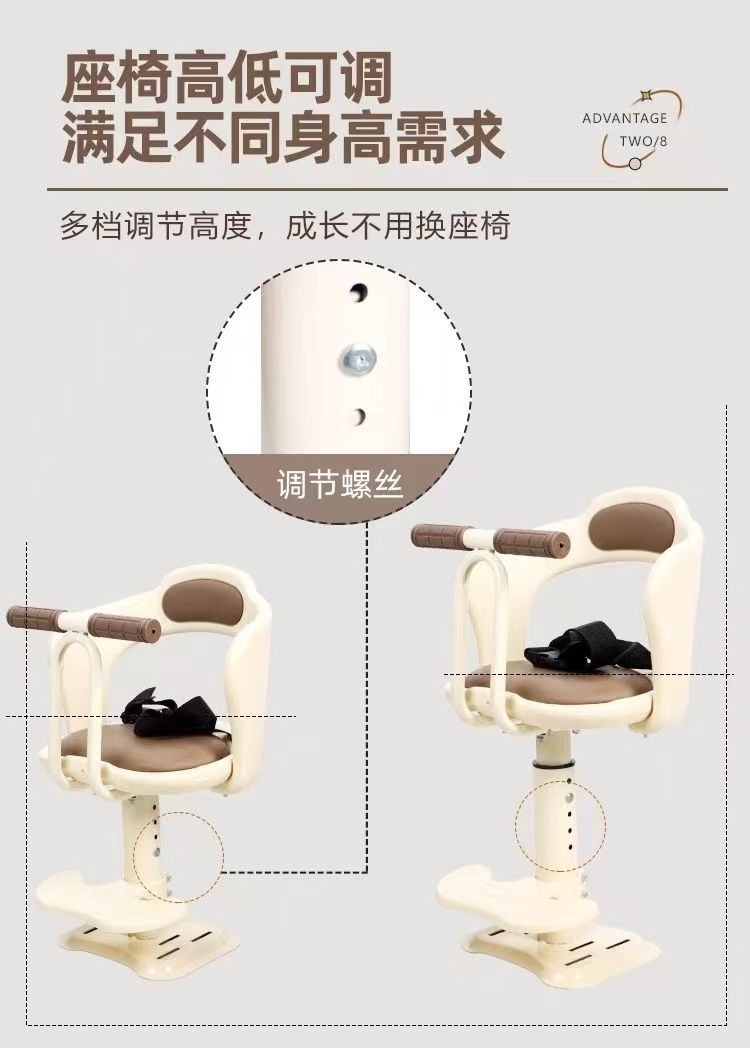 座椅高低可调
满足不同身高需求

ADVANTAGE
TWO/8

多档调节高度，成长不用换座椅

调节螺丝