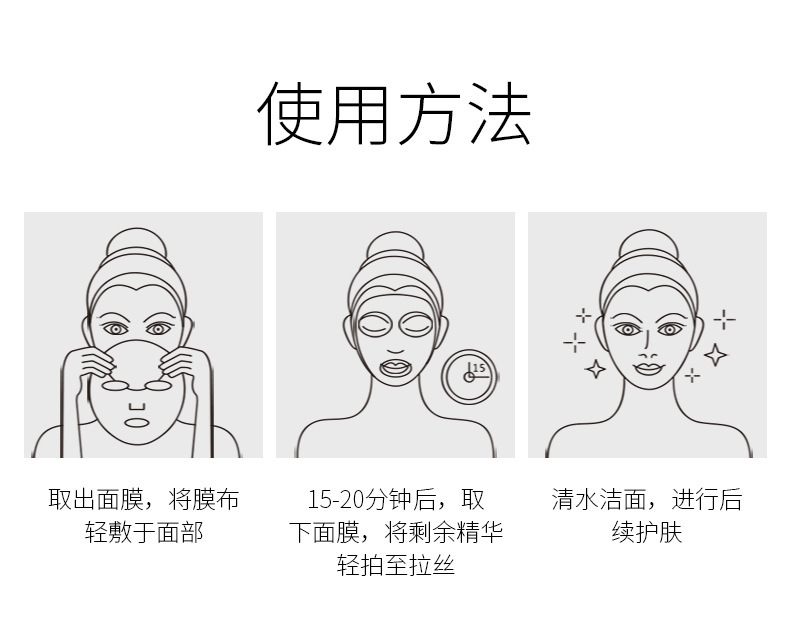 使用方法

15

取出面膜，将膜布轻敷于面部

15-20分钟后，取下面膜，将剩余精华轻拍至拉丝

清水洁面，进行后续护肤