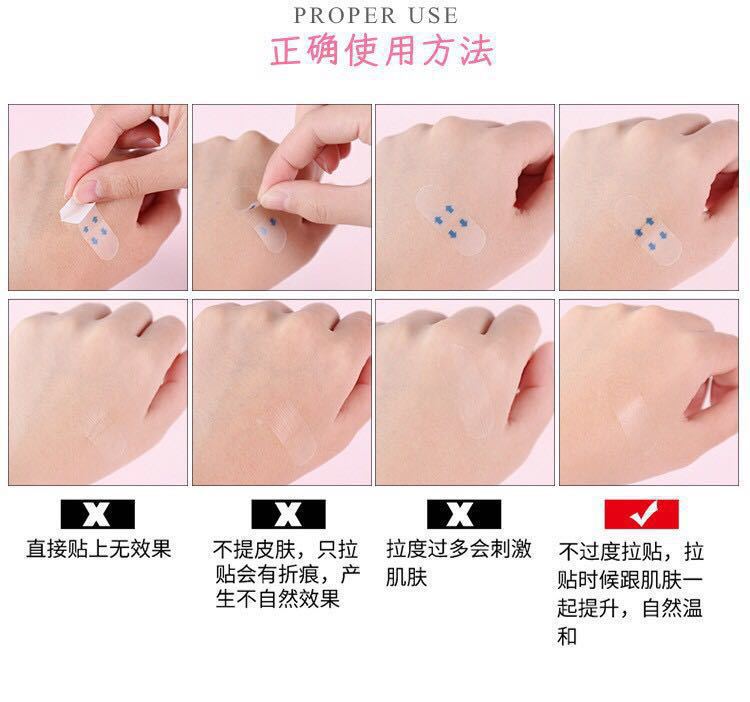 PROPER USE
正确使用方法

X
直接贴上无效果

X
不提皮肤，只拉贴会有折痕，产生不自然效果

X
拉度过多会刺激肌肤

✓
不过度拉贴，拉贴时候跟肌肤一起提升，自然温和