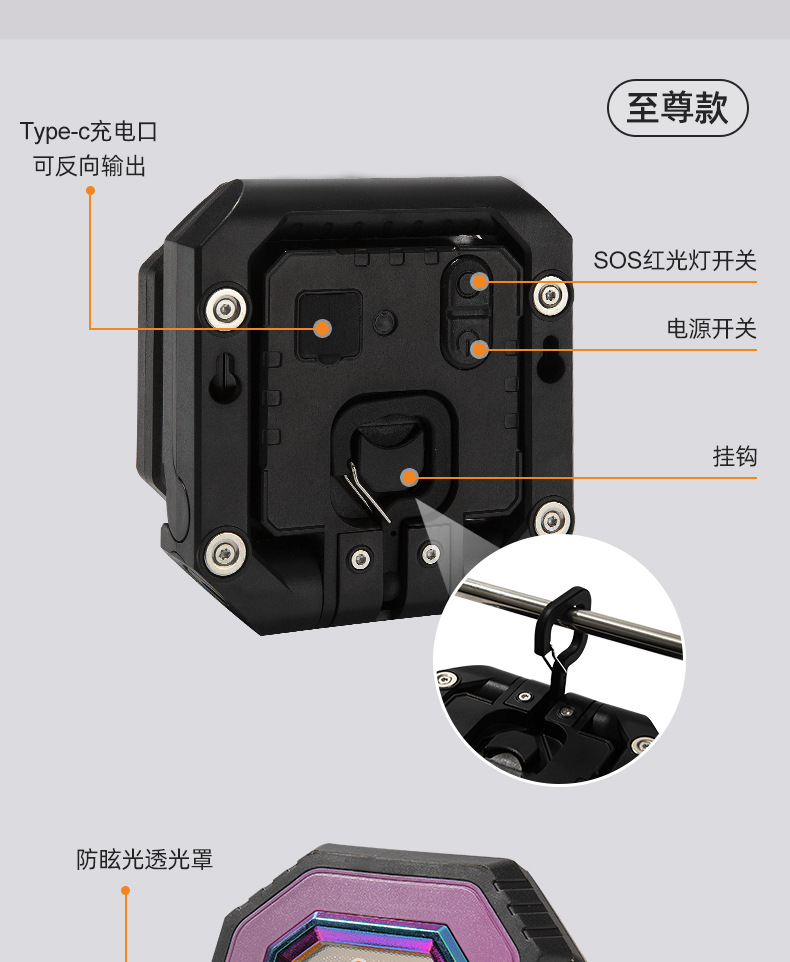 至尊款

Type-c充电口
可反向输出

SOS红光灯开关

电源开关

挂钩

防眩光透光罩