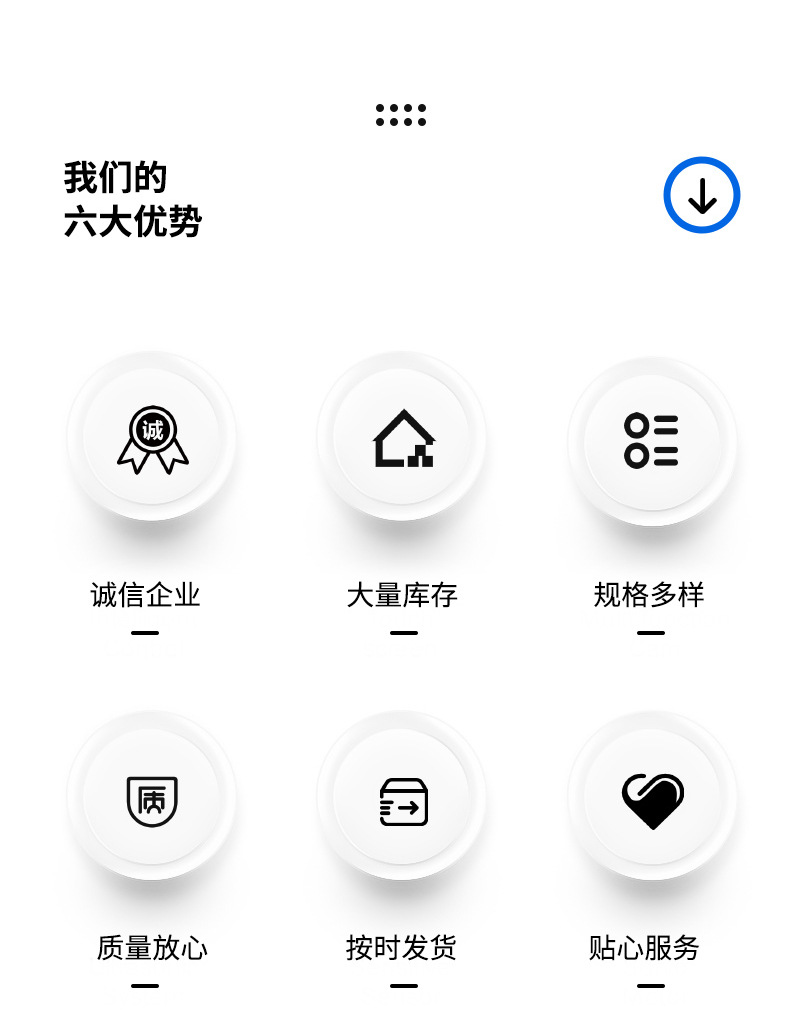 我们的
六大优势

诚

诚信企业

大量库存

规格多样

质

质量放心

按时发货

贴心服务