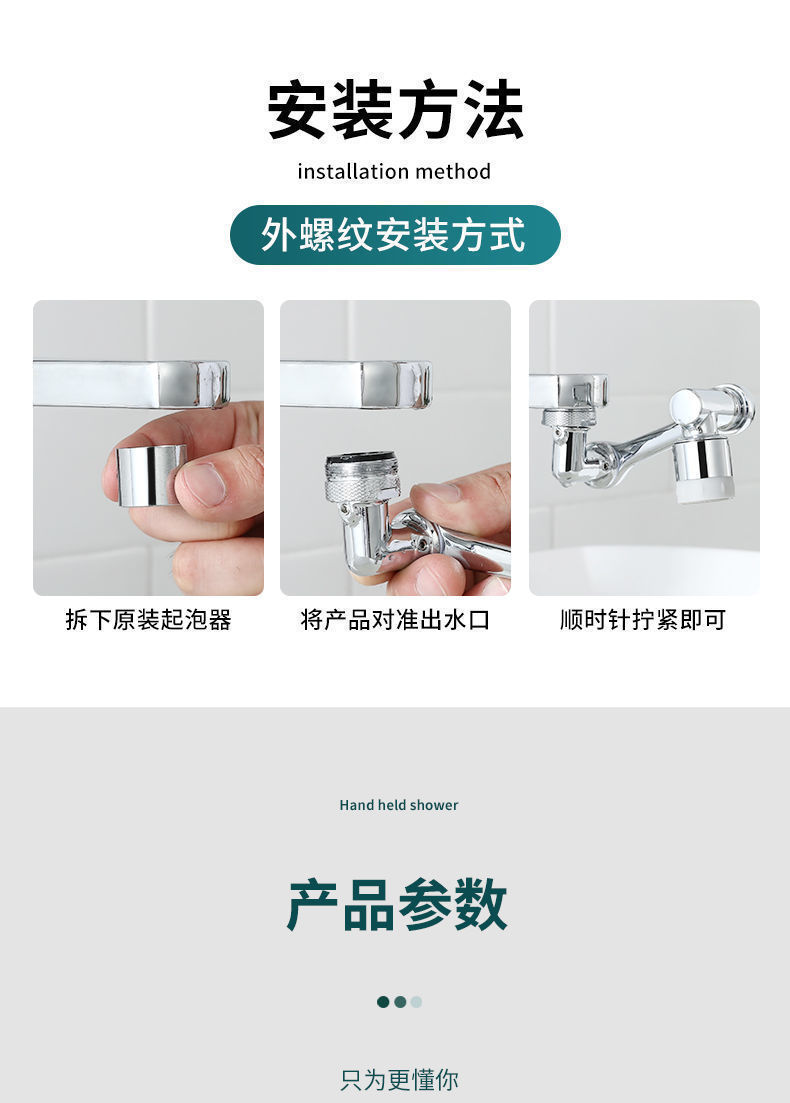 安装方法

installation method

外螺纹安装方式

拆下原装起泡器

将产品对准出水口

顺时针拧紧即可

Hand held shower

产品参数

只为更懂你