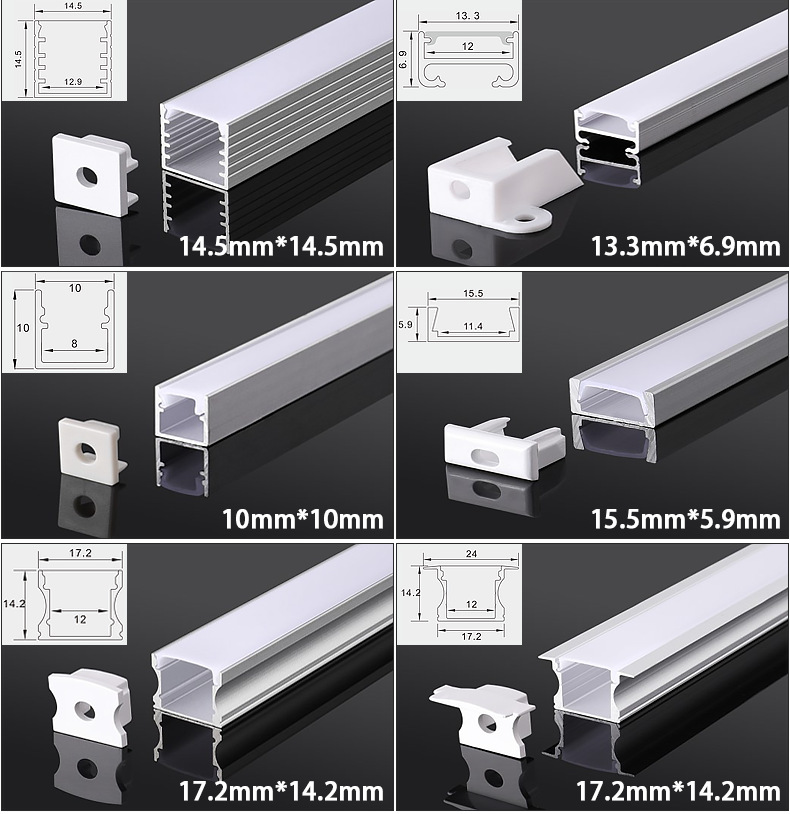 14.5
14.5
12.9
14.5mm*14.5mm

13. 3
6.9
12
13.3mm*6.9mm

10
10
8
10mm*10mm

15.5
5.9
11.4
15.5mm*5.9mm

17.2
14.2
12
17.2mm*14.2mm

24
14.2
12
17.2
17.2mm*14.2mm