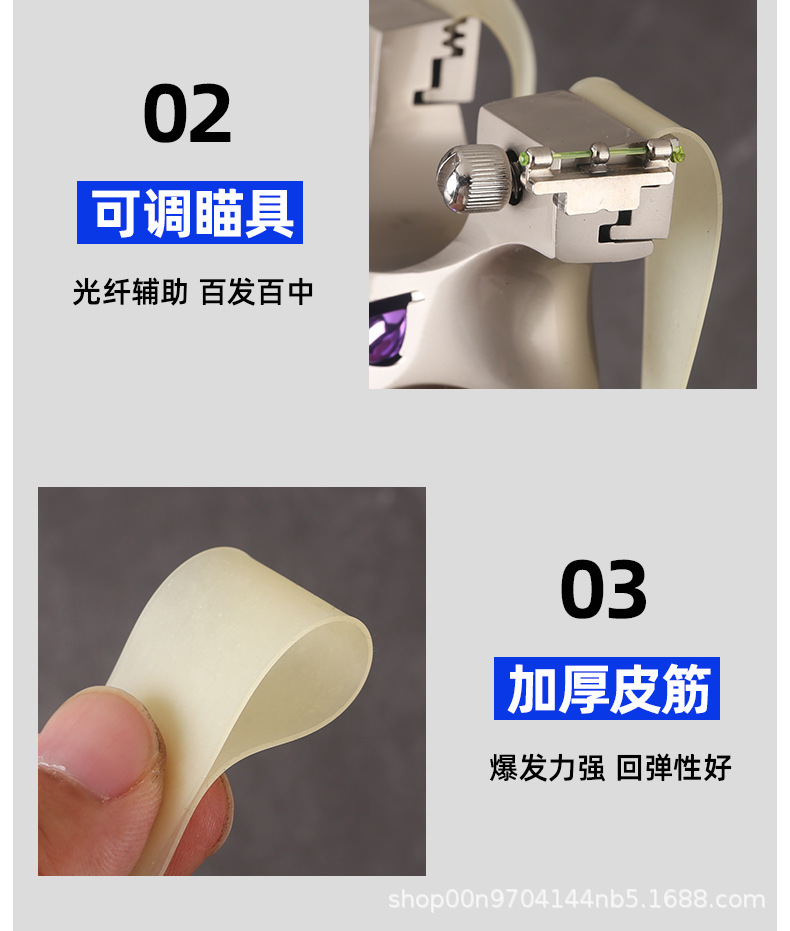 02

可调瞄具

光纤辅助 百发百中

03

加厚皮筋

爆发力强 回弹性好

shop00n9704144nb5.1688.com