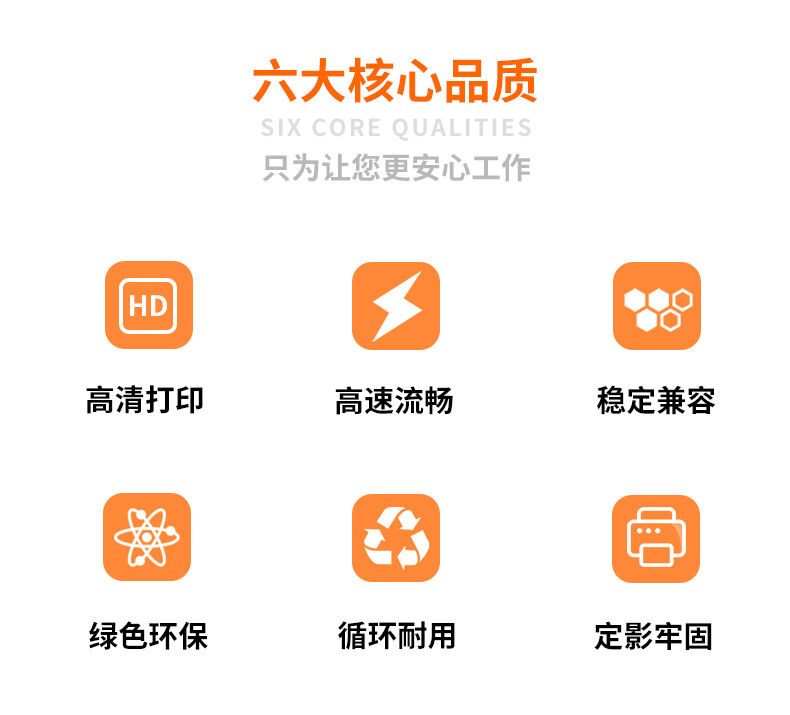 六大核心品质
SIX CORE QUALITIES
只为让您更安心工作

HD

高清打印

高速流畅

稳定兼容

绿色环保

循环耐用

定影牢固