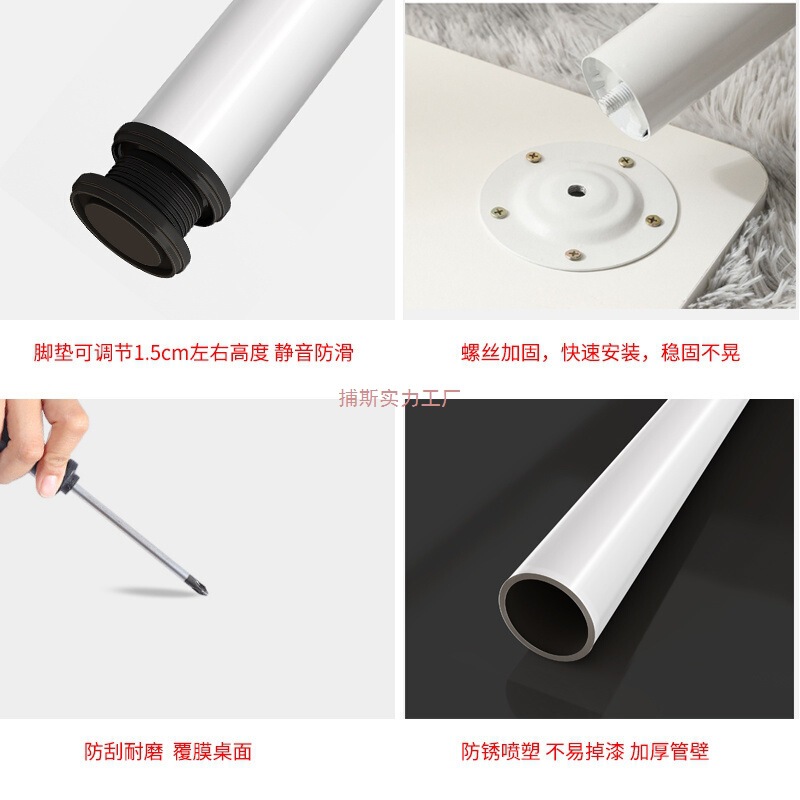 脚垫可调节1.5cm左右高度 静音防滑

螺丝加固，快速安装，稳固不晃

捕斯实力工厂

防刮耐磨 覆膜桌面

防锈喷塑 不易掉漆 加厚管壁