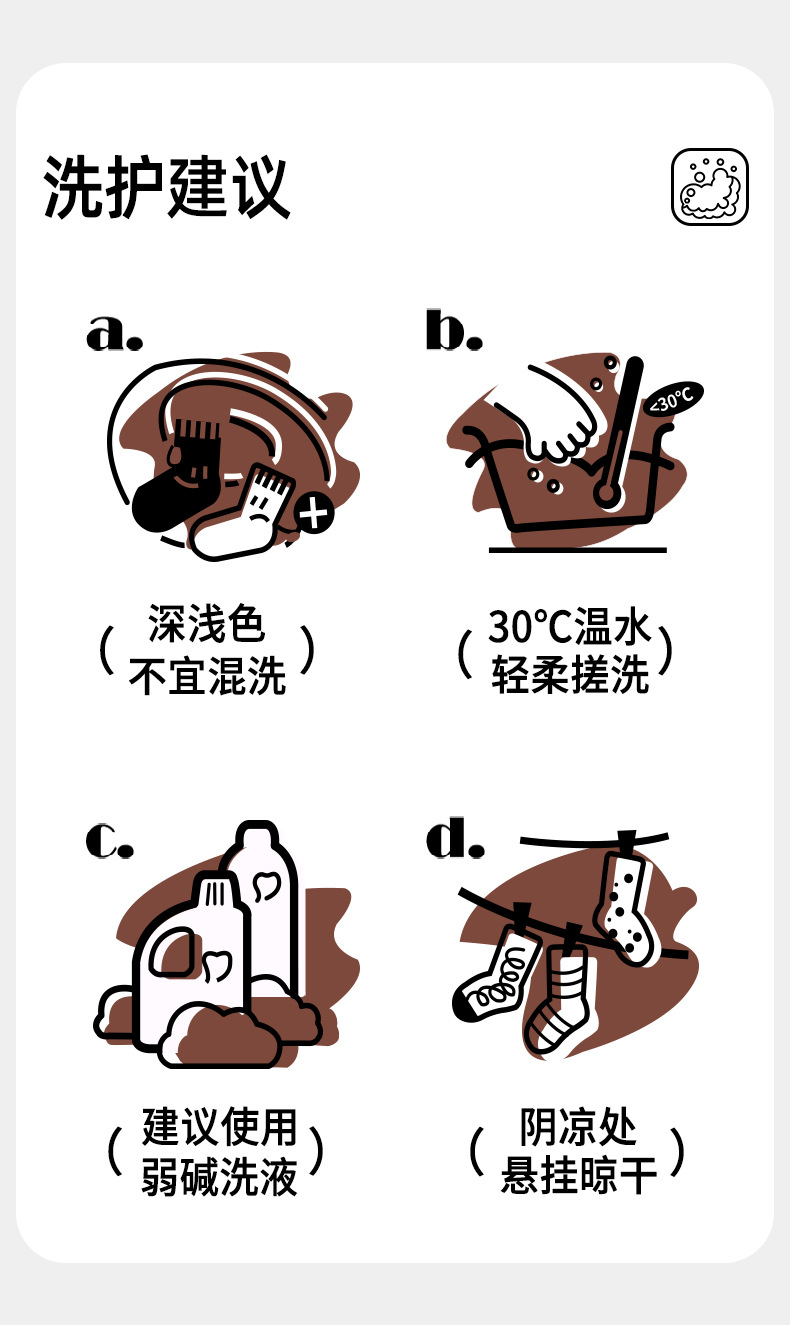 洗护建议

a.

（深浅色
不宜混洗）

b.

<30°C

（30°C温水
轻柔搓洗）

c.

（建议使用
弱碱洗液）

d.

（阴凉处
悬挂晾干）