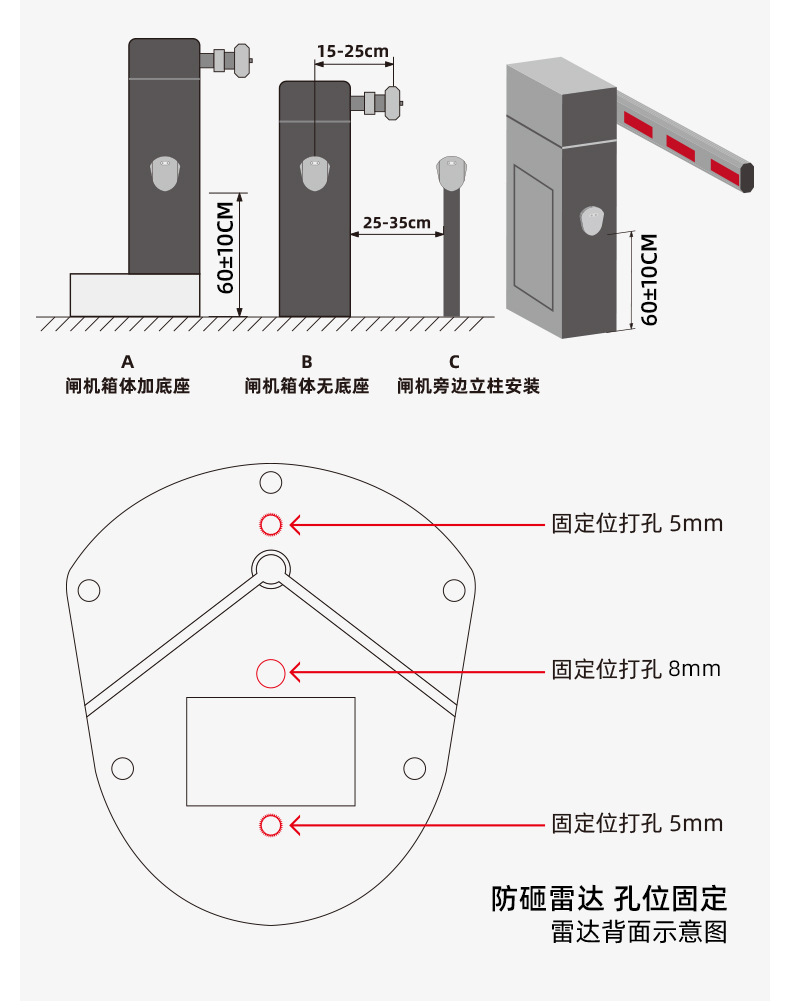 15-25cm

60±10CM

25-35cm

60±10CM

A
闸机箱体加底座

B
闸机箱体无底座

C
闸机旁边立柱安装

固定位打孔 5mm

固定位打孔 8mm

固定位打孔 5mm

防砸雷达 孔位固定
雷达背面示意图